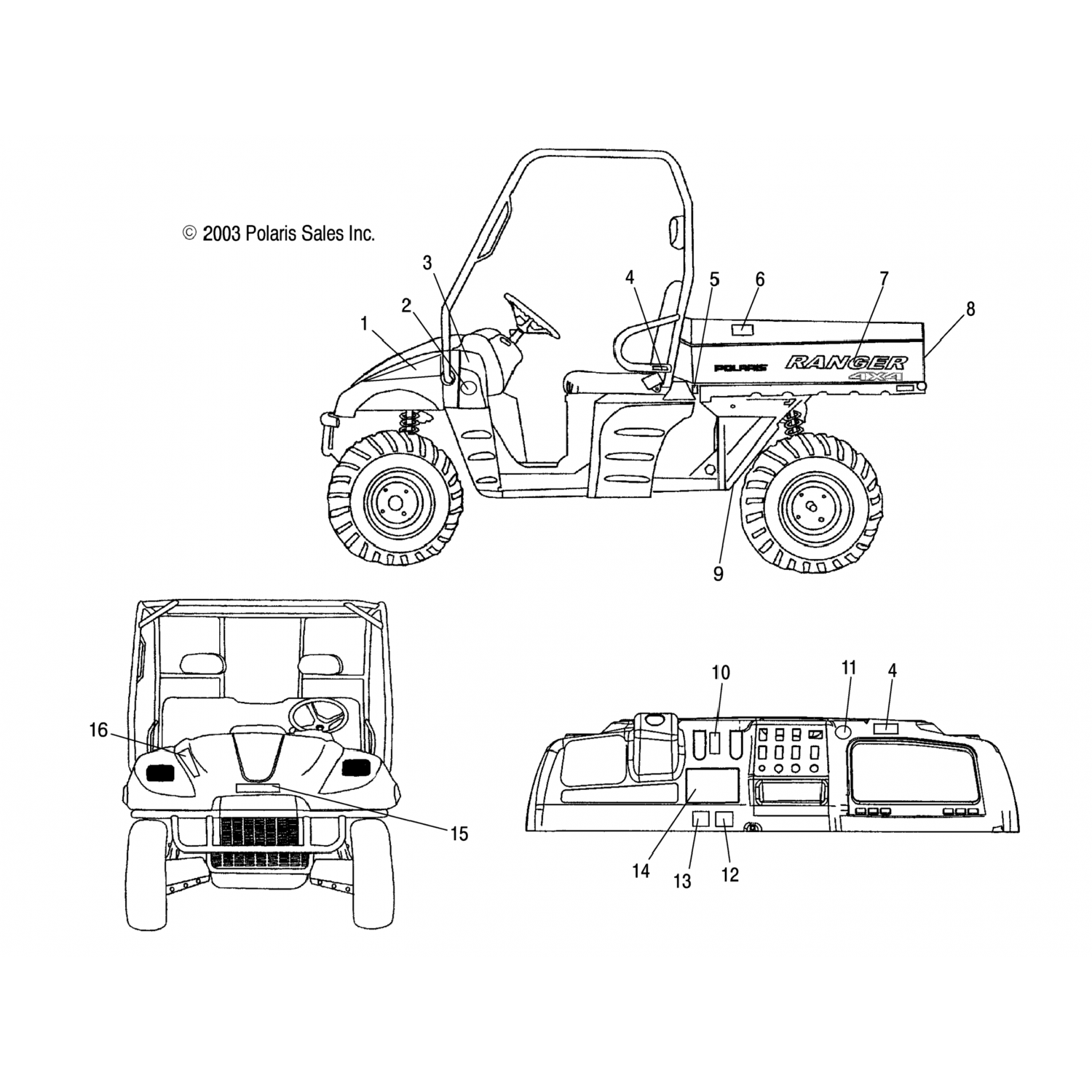 © 2003 Polaris Sales Inc.

3
2
1
4
5
6
7
8
POLARIS
RANGER
4X4
9

16
15

10
11
4
14
13
12