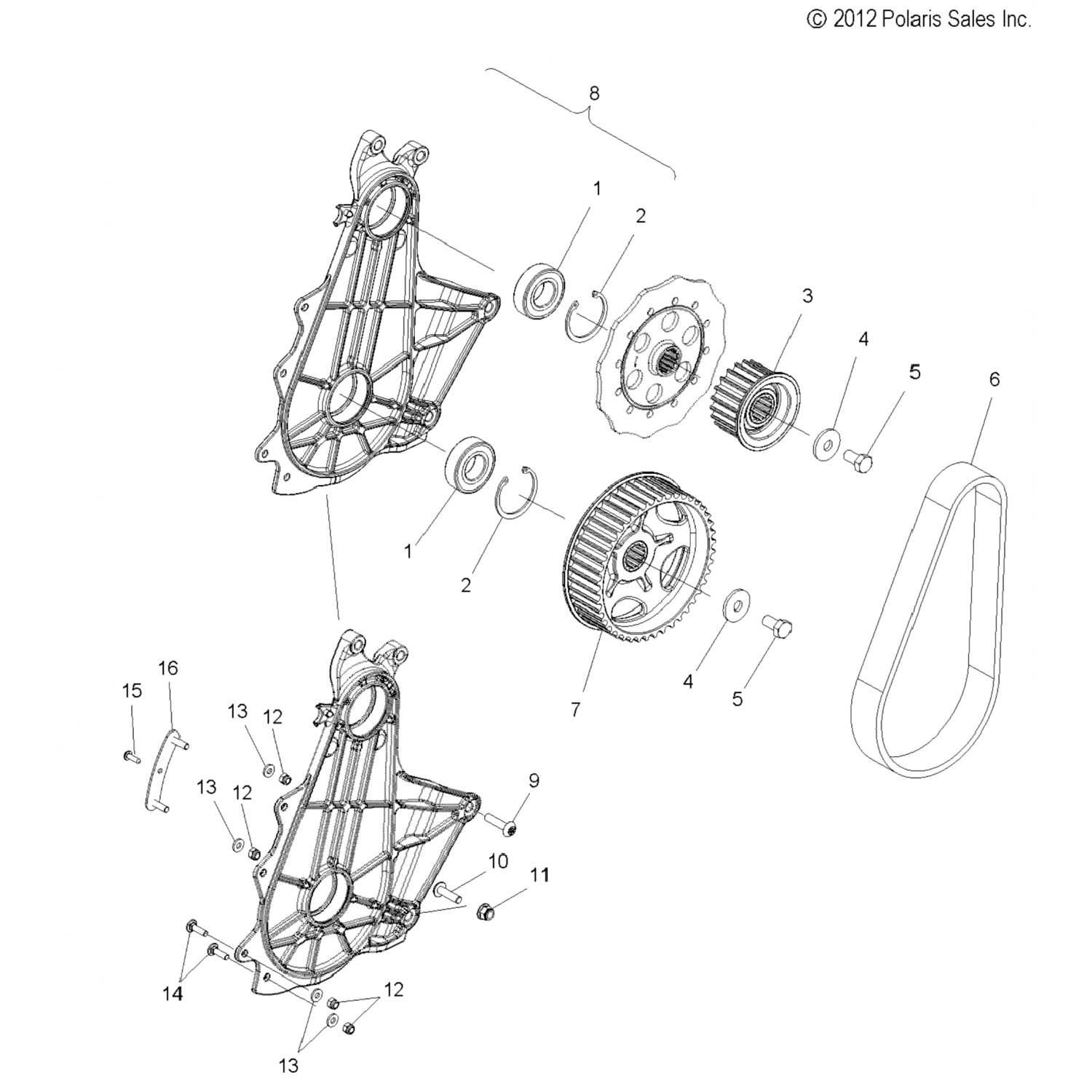 © 2012 Polaris Sales Inc.

8
1
2
3
4
5
6
1
2
7
4
5
16
15
13
12
13
12
9
10
11
14
12
13