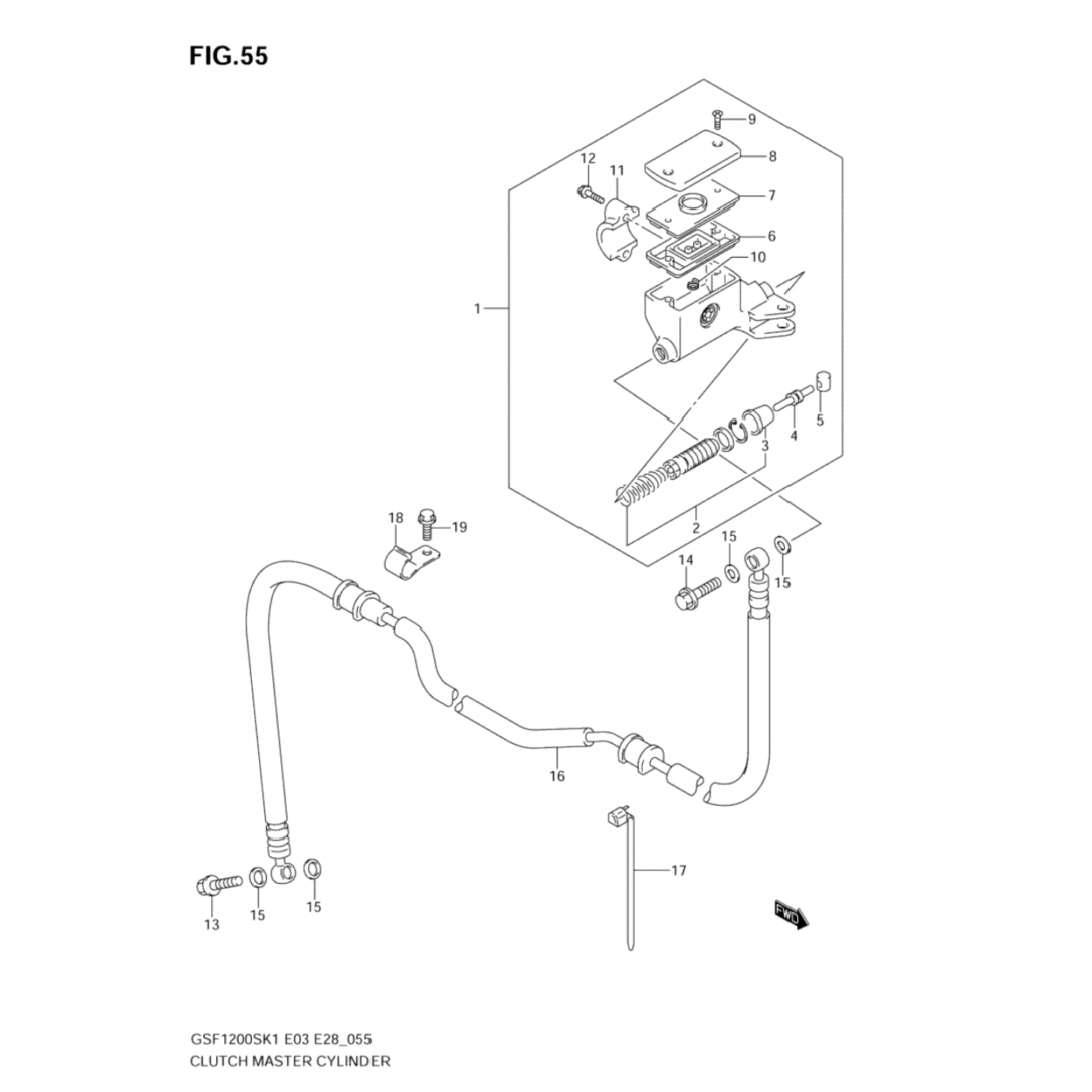 FIG.55

9
8
12
11
7
6
10
1
5
4
3
2
18
19
15
14
15
16
17
13
15
15
FWD

GSF1200SK1 E03 E28_055
CLUTCH MASTER CYLINDER