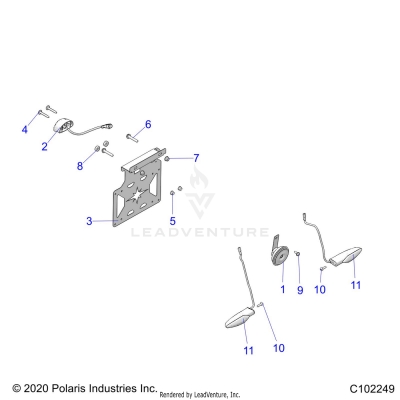 4
2
6
8
7
3
5
LEADVENTURE
1
9
10
11
11
10

© 2020 Polaris Industries Inc. Rendered by LeadVenture, Inc. C102249