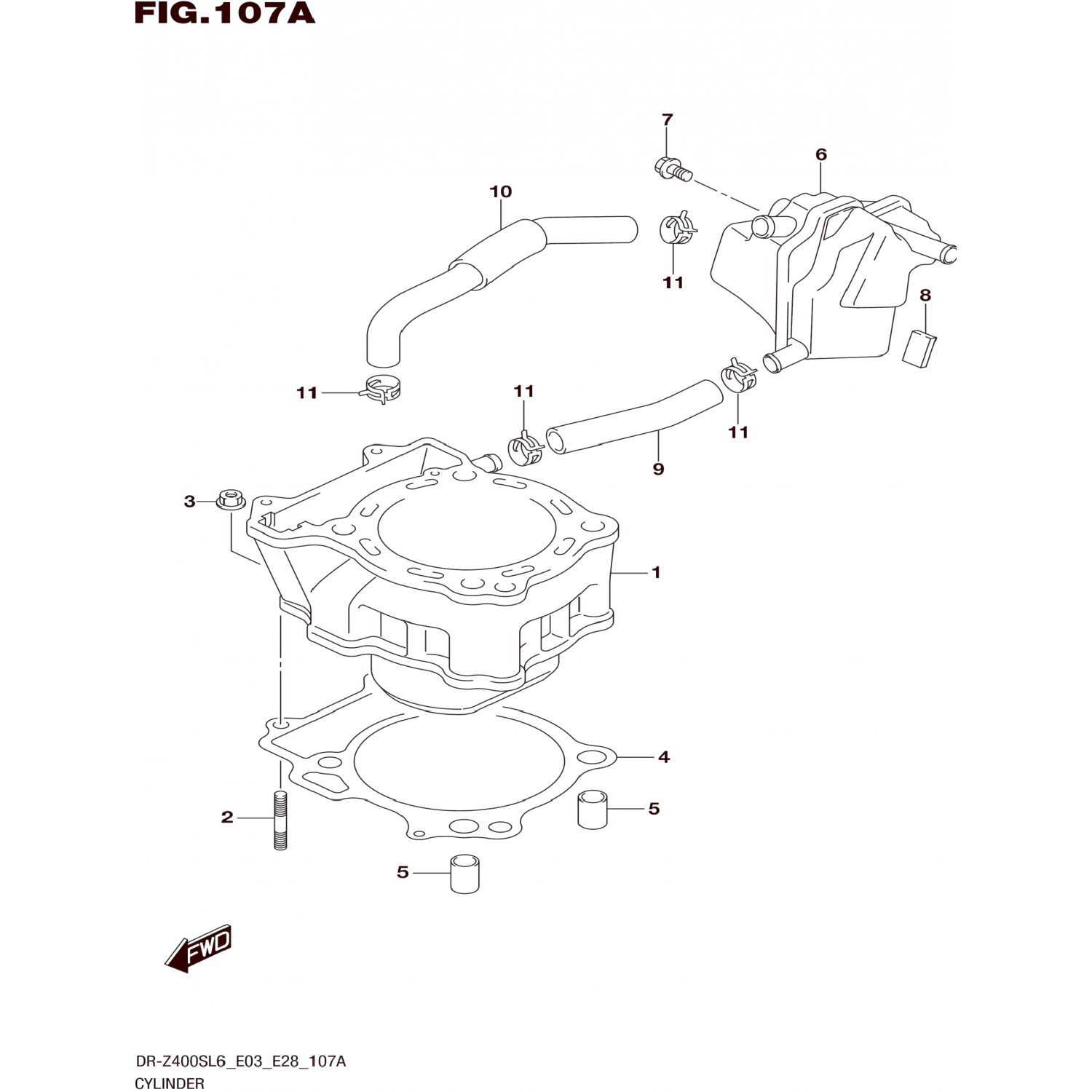 FIG.107A

7
6
10
11
8
11
11
11
9
3
1
4
2
5
5
FWD

DR-Z400SL6_E03_E28_107A
CYLINDER