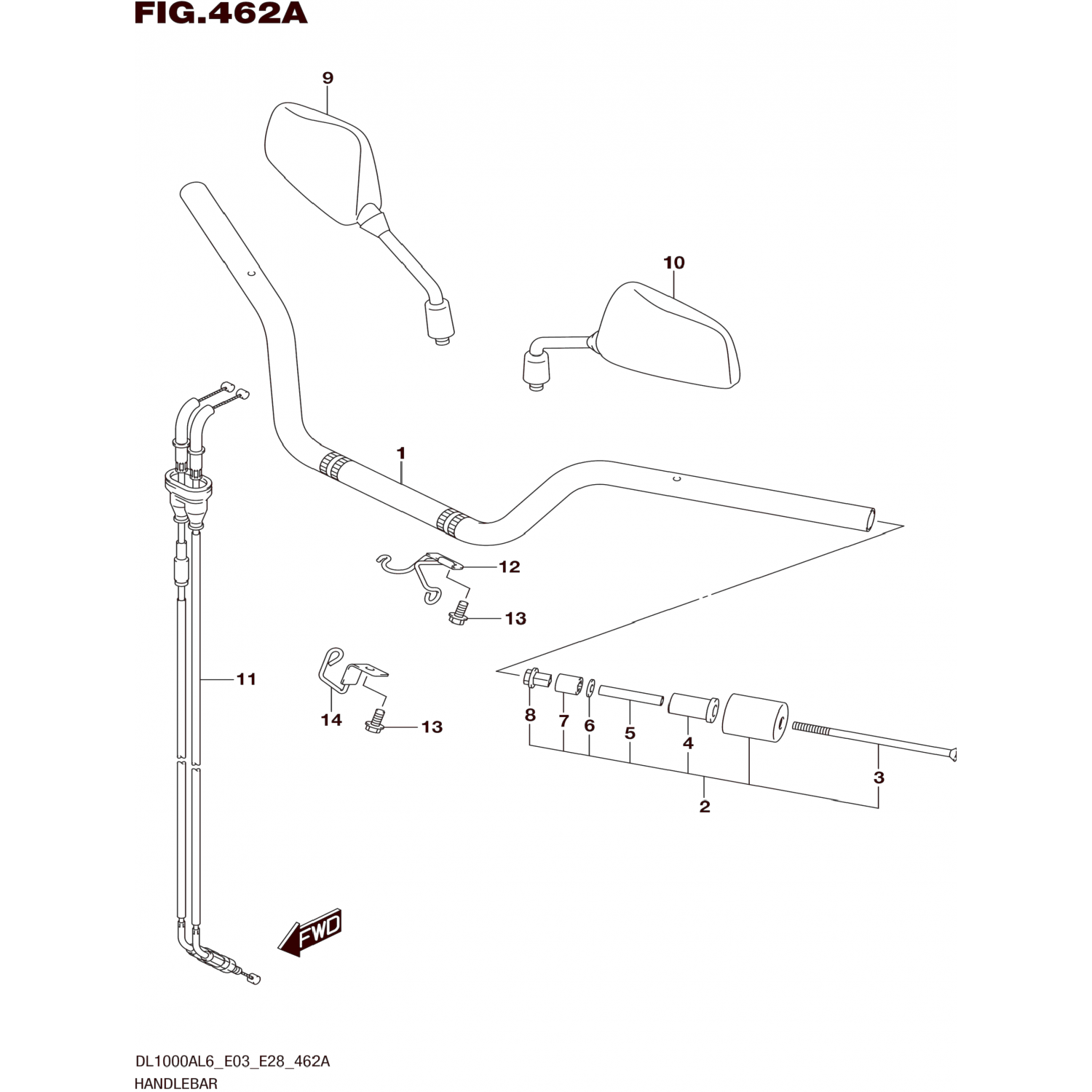 FIG.462A

9

10

1

12

13

11

14

13

8

7

6

5

4

3

2

FWD

DL1000AL6_E03_E28_462A
HANDLEBAR