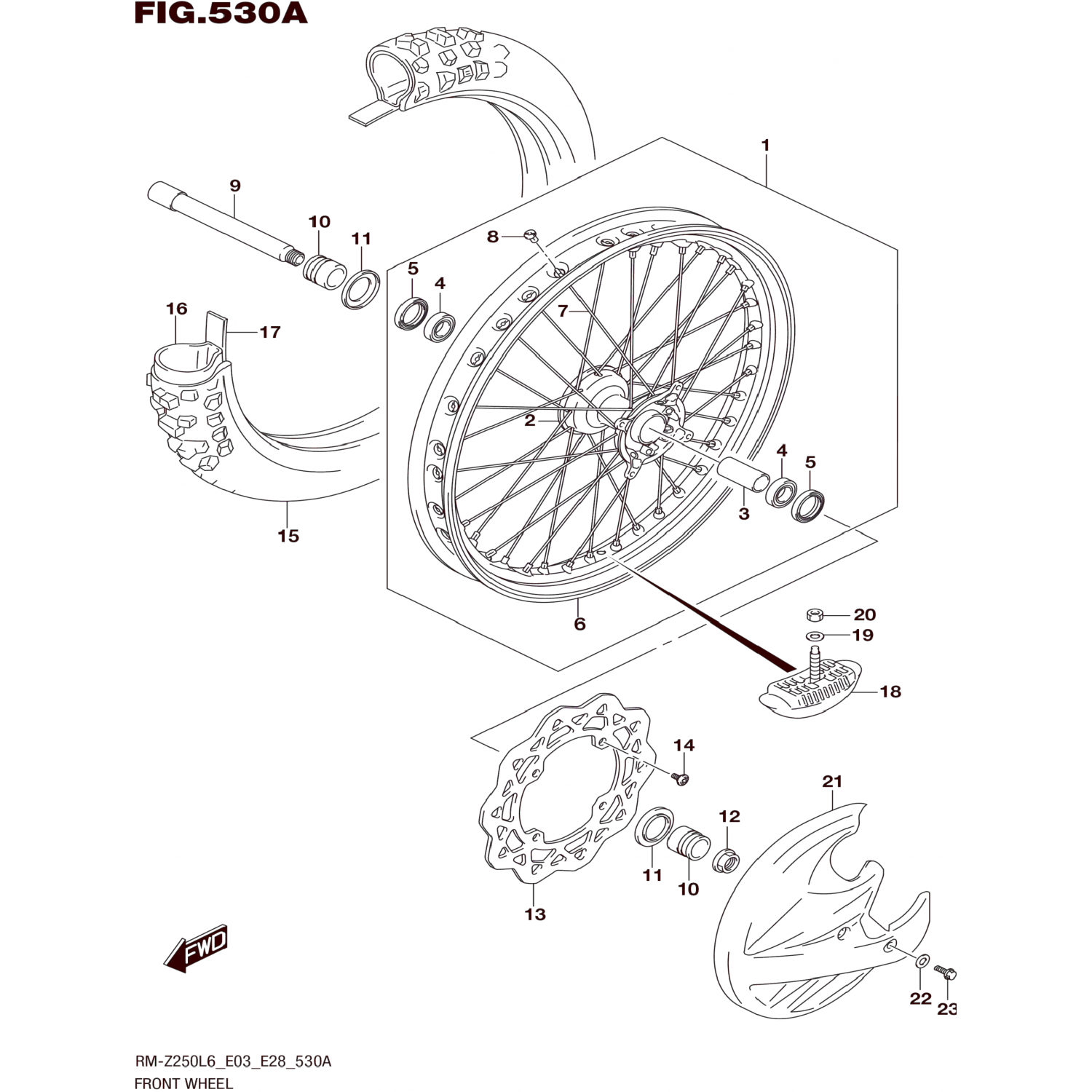 FIG.530A

1
9
10
11
8
5
4
7
16
17
2
4
5
3
15
6
20
19
18
14
21
12
11
10
13
FWD
22
23

RM-Z250L6_E03_E28_530A
FRONT WHEEL