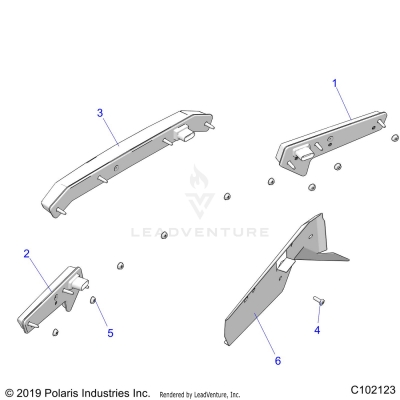 1

3

LEADVENTURE

2

5

4

6

© 2019 Polaris Industries Inc. Rendered by LeadVenture, Inc. C102123