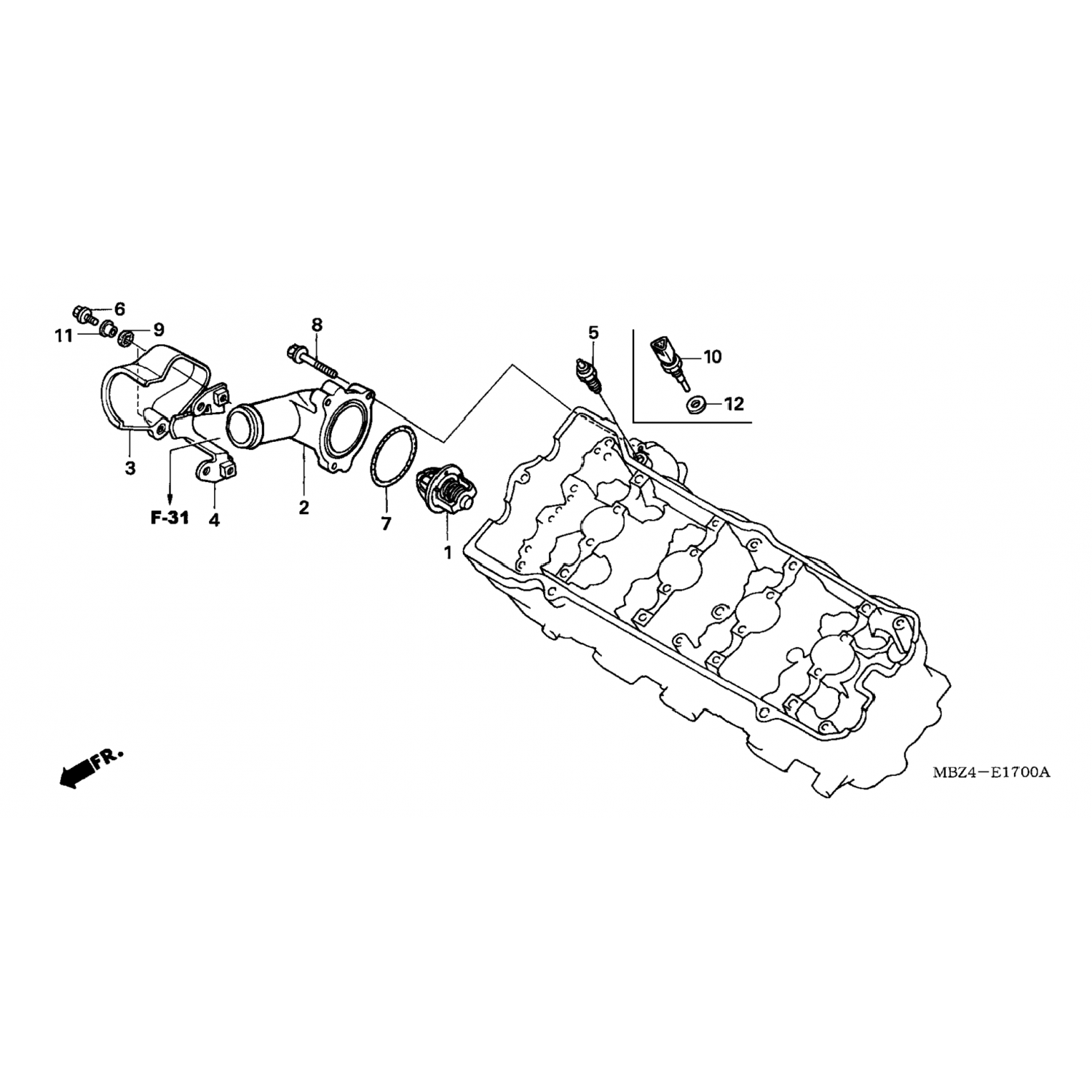 6
11
9
8
5
10
12
3
F-31
4
2
7
1
FR.
MBZ4—E1700A