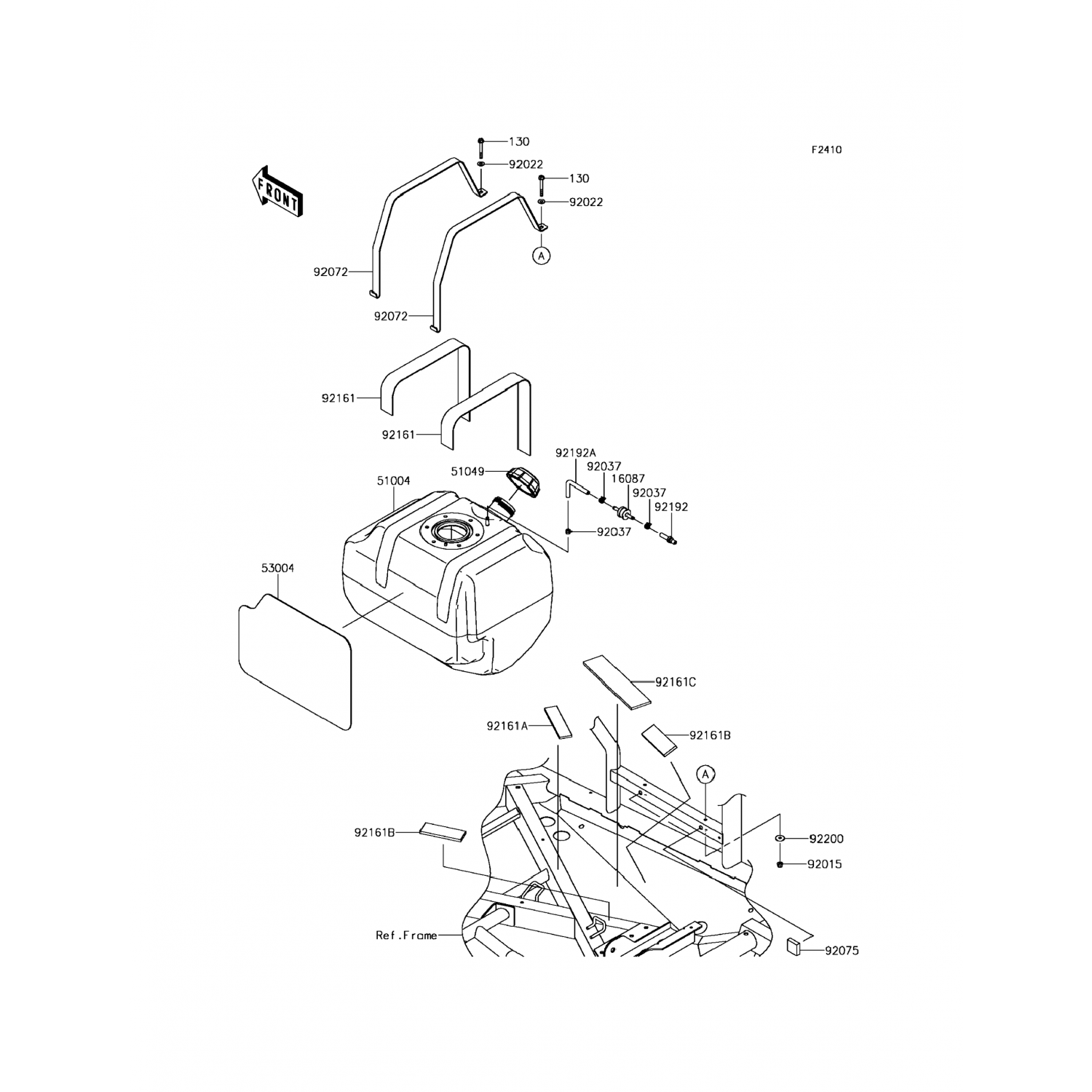 F2410

FRONT

130
92022
130
92022
A
92072
92072
92161
92161
92192A
92037
16087
92037
92192
51049
51004
92037
53004
92161C
92161A
92161B
A
92161B
92200
92015
Ref.Frame
92075