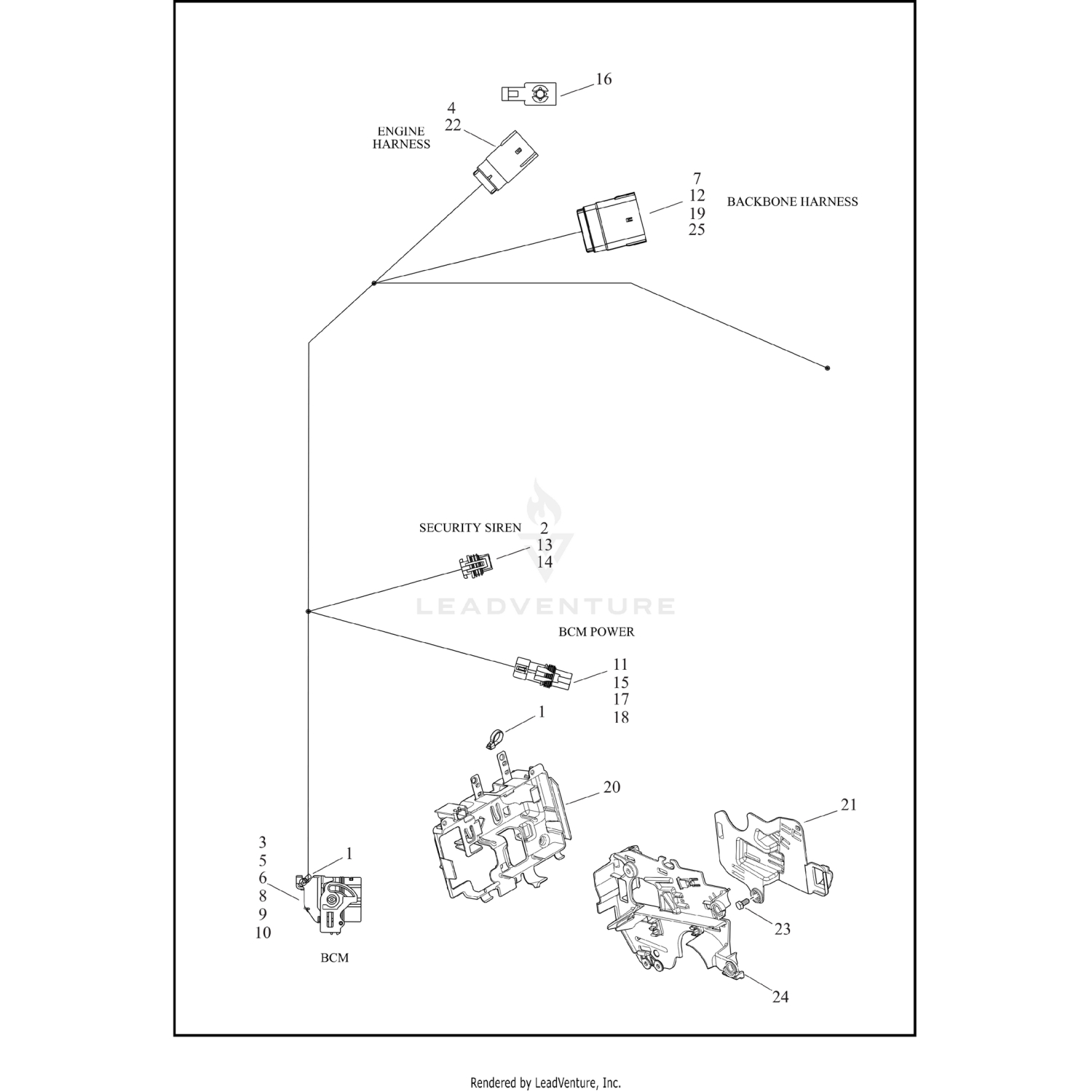 16

4
22
ENGINE
HARNESS

7
12
19
25
BACKBONE HARNESS

SECURITY SIREN 2
13
14

LEADVENTURE

BCM POWER

11
15
17
18

1

20

21

3
5
6
8
9
10
1

BCM

23

24

Rendered by LeadVenture, Inc.