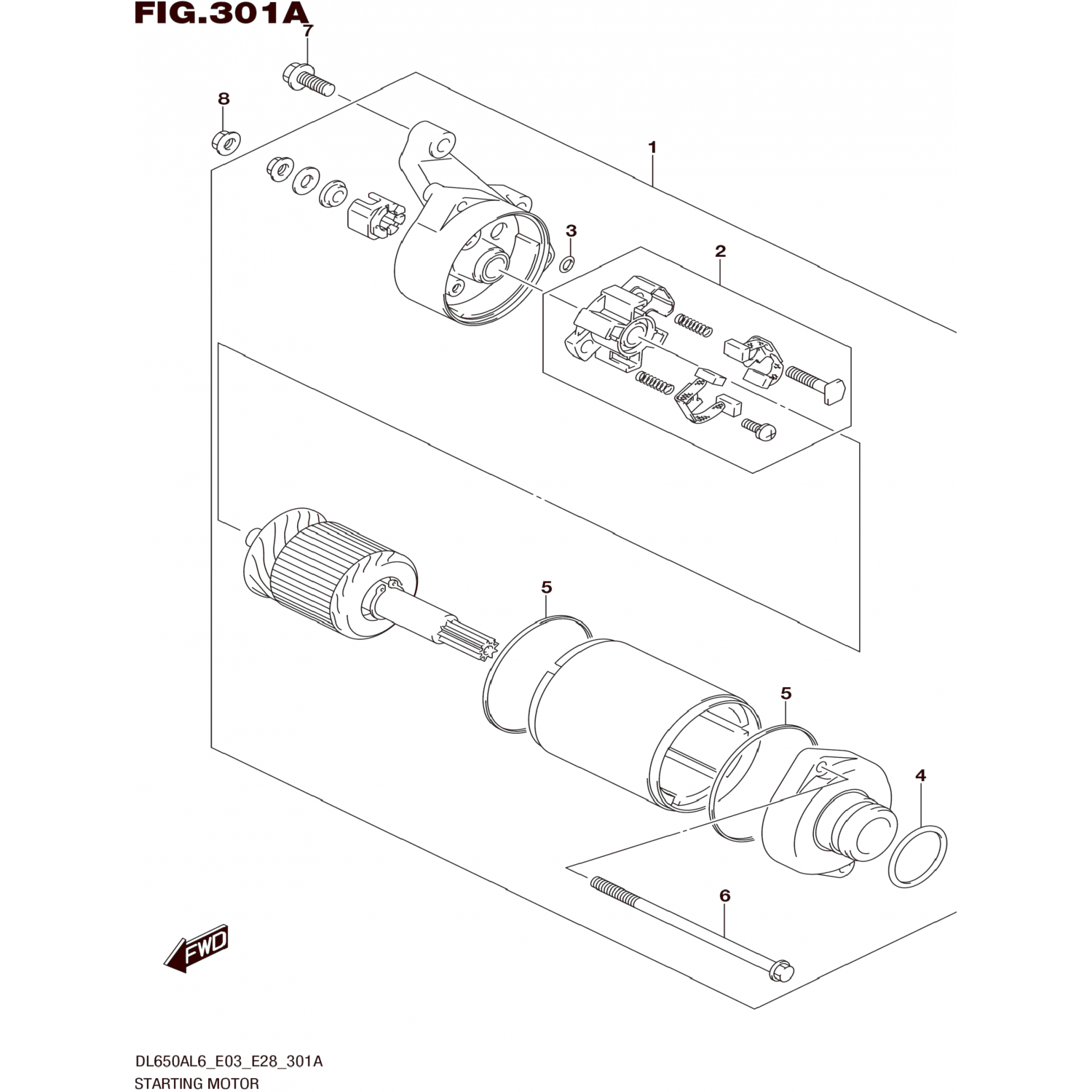 FIG.301A

7

8

1

3

2

5

5

4

6

FWD

DL650AL6_E03_E28_301A
STARTING MOTOR