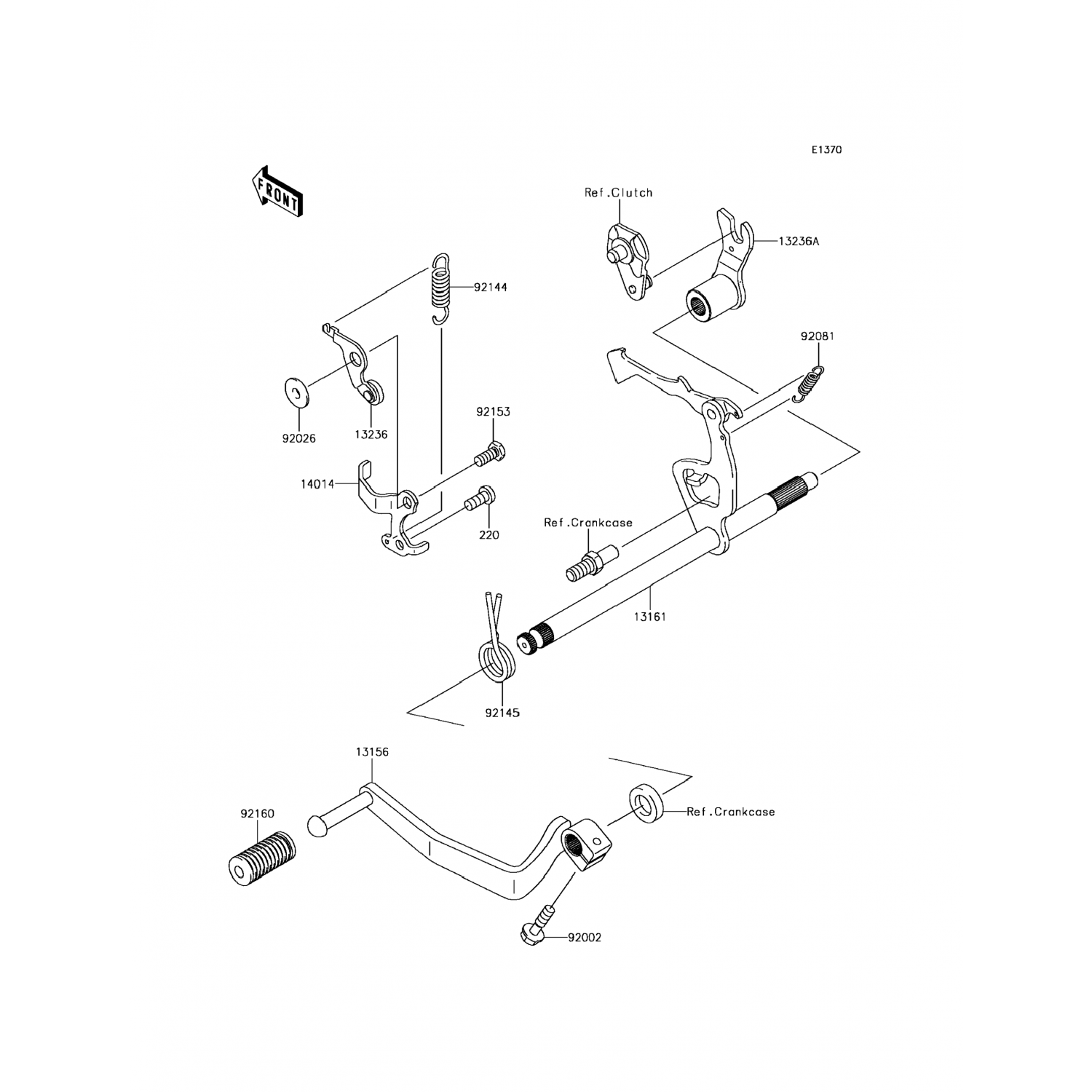 E1370

FRONT

Ref.Clutch

13236A

92144

92081

92026

13236

92153

14014

220

Ref.Crankcase

13161

92145

13156

92160

Ref.Crankcase

92002