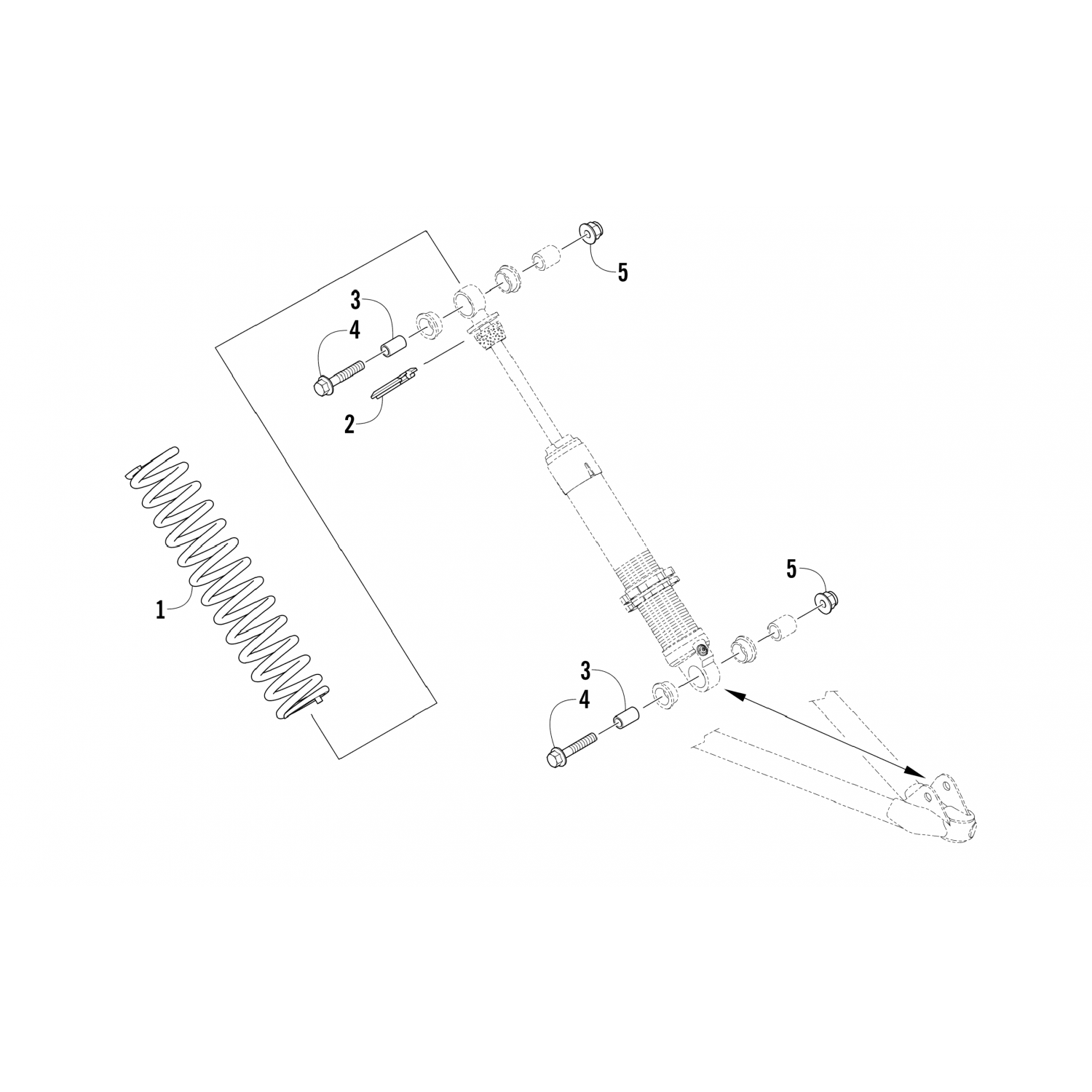 5
3
4
2
1
5
3
4