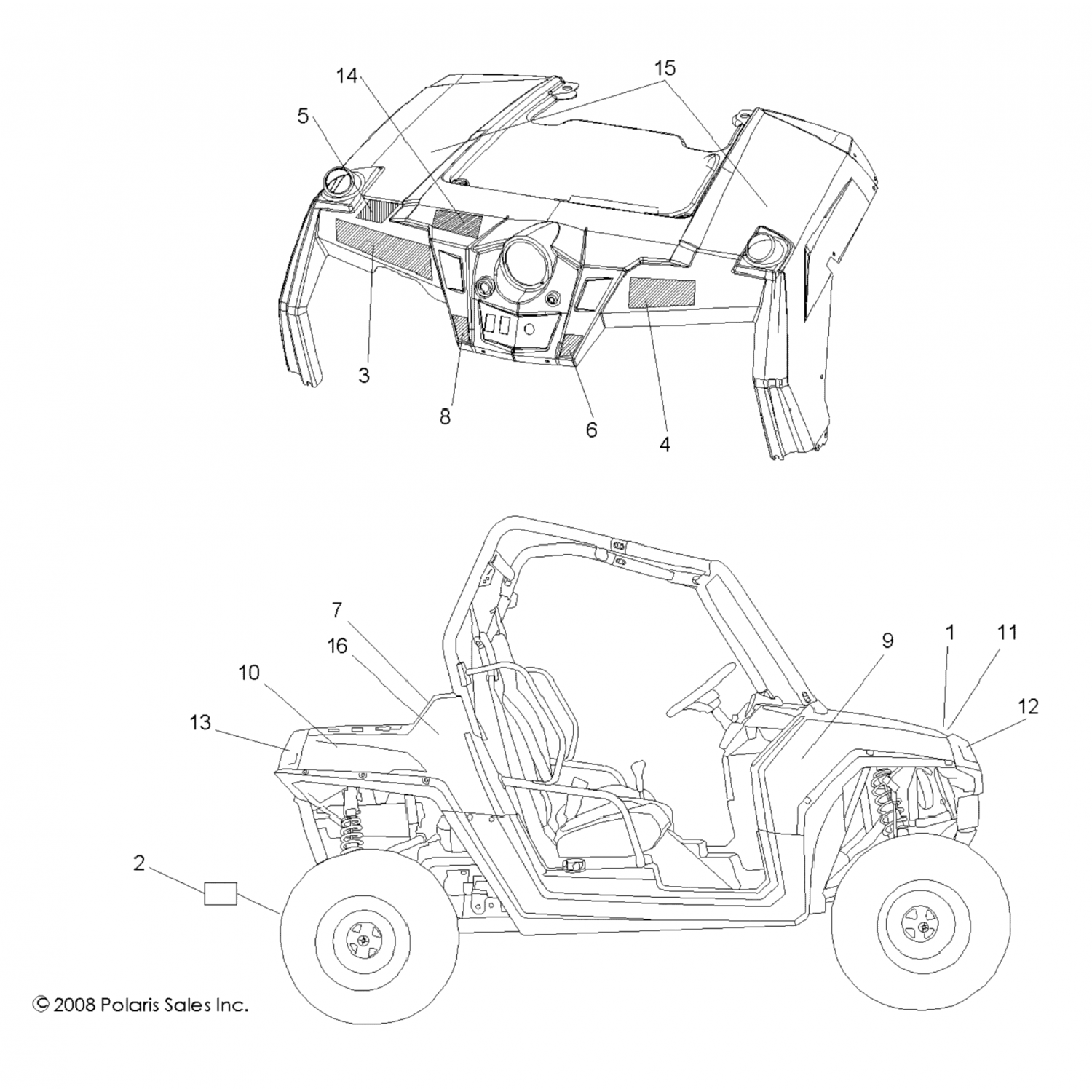 14
15
5
3
8
6
4
7
16
10
13
9
1
11
12
2
© 2008 Polaris Sales Inc.