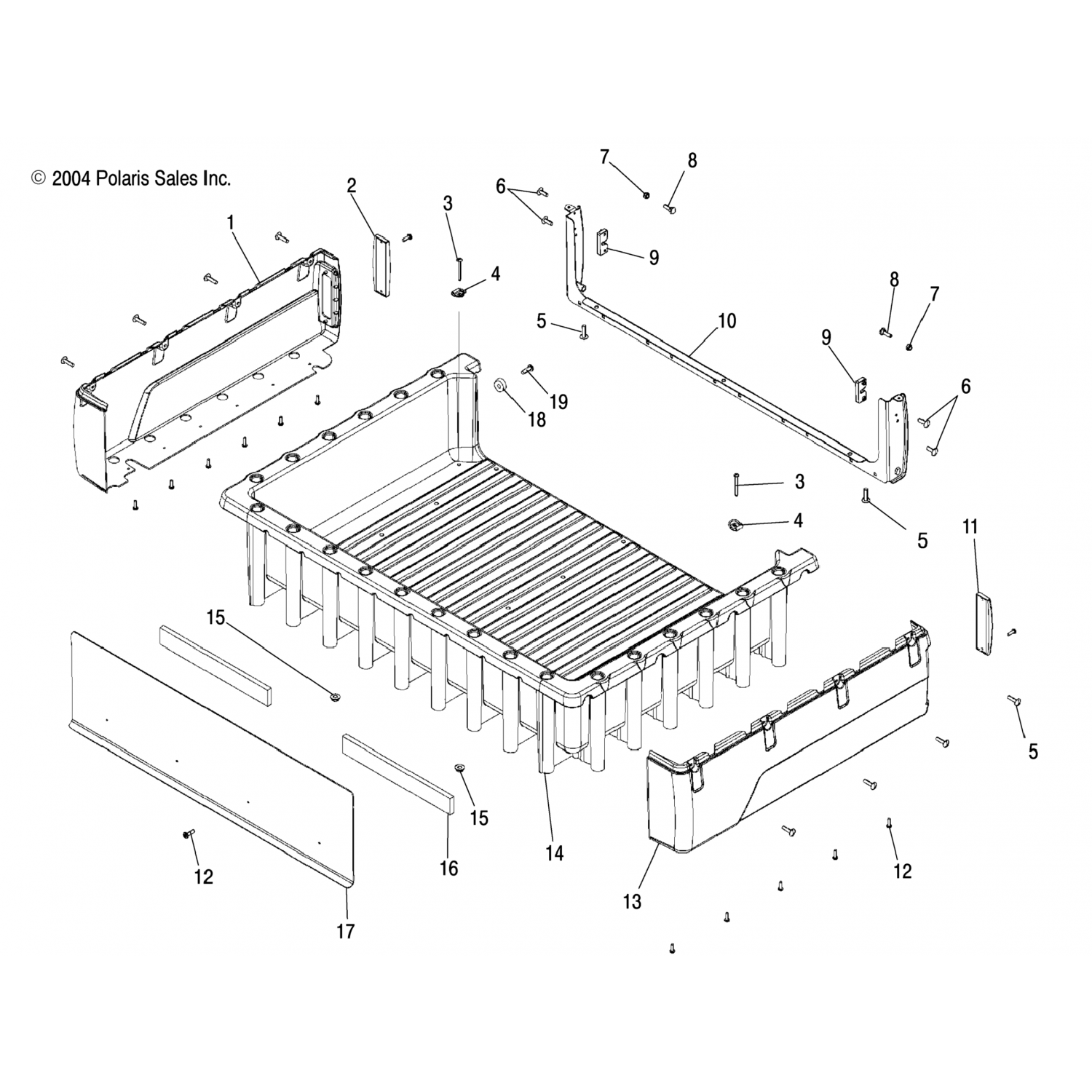 © 2004 Polaris Sales Inc.

1
2
3
4
6
7
8
9
5
10
8
7
9
6
19
18
3
4
5
11
15
5
15
16
14
12
17
13
12