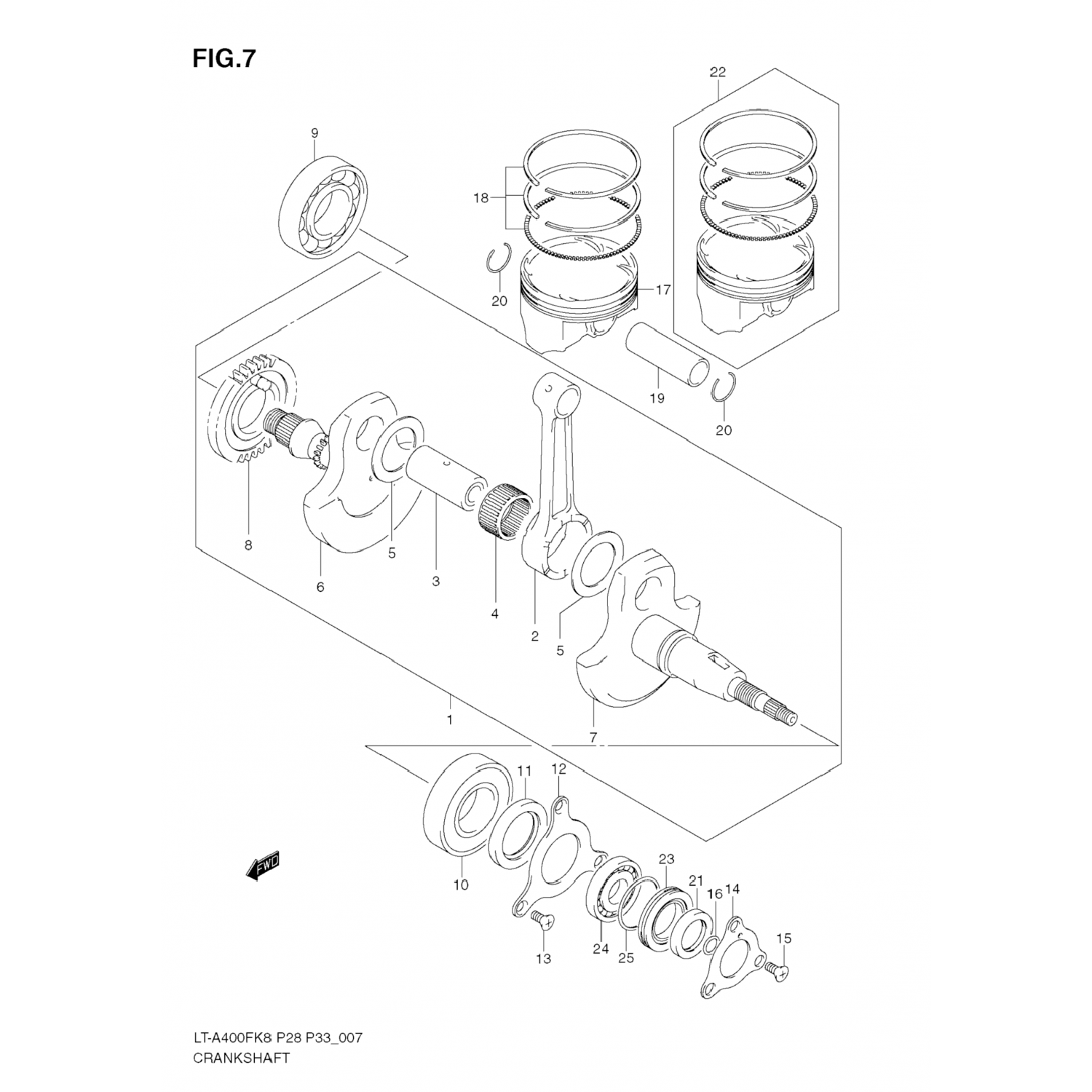 FIG.7

22

9

18

20

17

19

20

8

5

6

3

4

2

5

1

7

11

12

10

23

21

16

14

15

13

24

25

FWD

LT-A400FK8 P28 P33_007
CRANKSHAFT