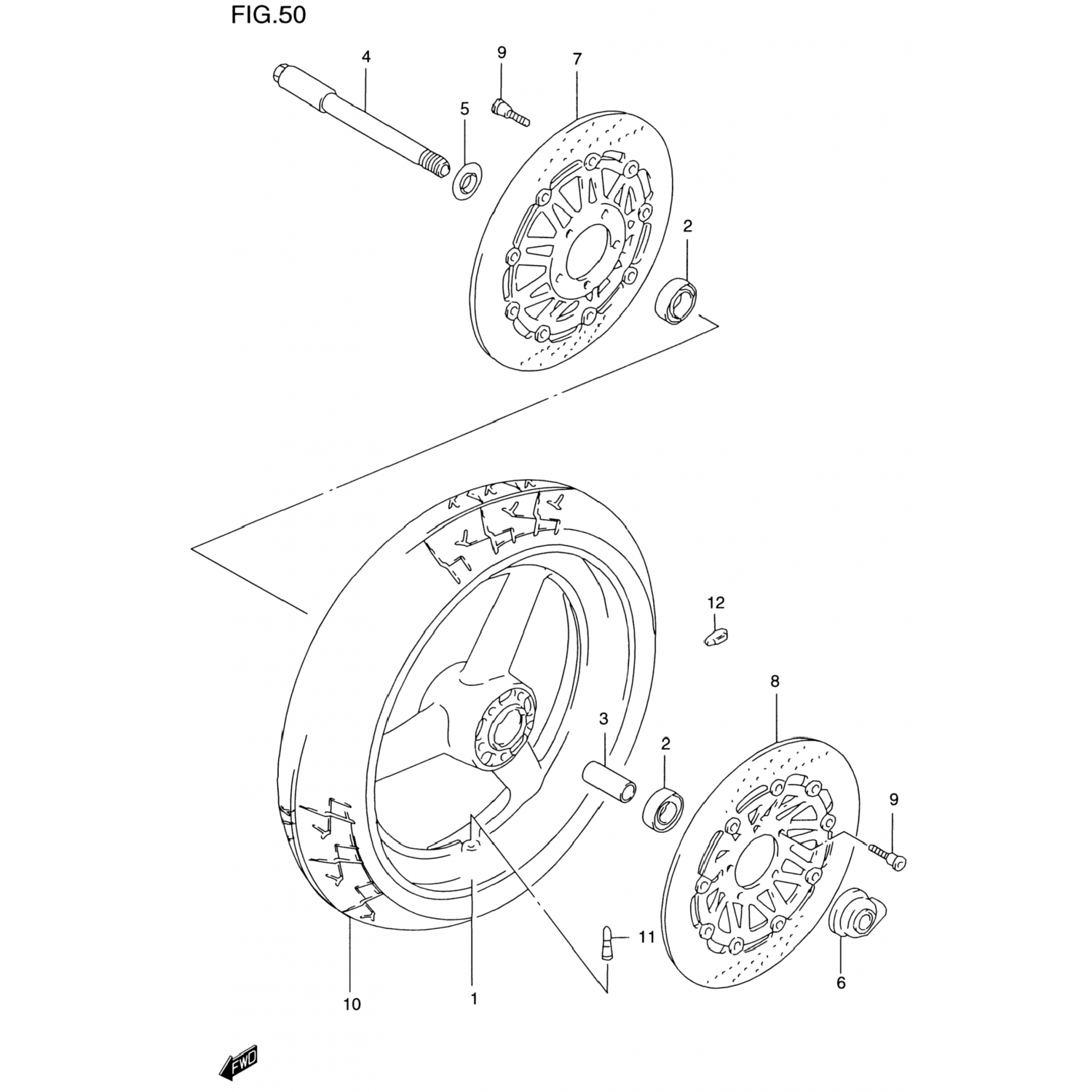 FIG.50

4
9
7
5
2
12
8
3
2
9
11
6
10
1
FWD