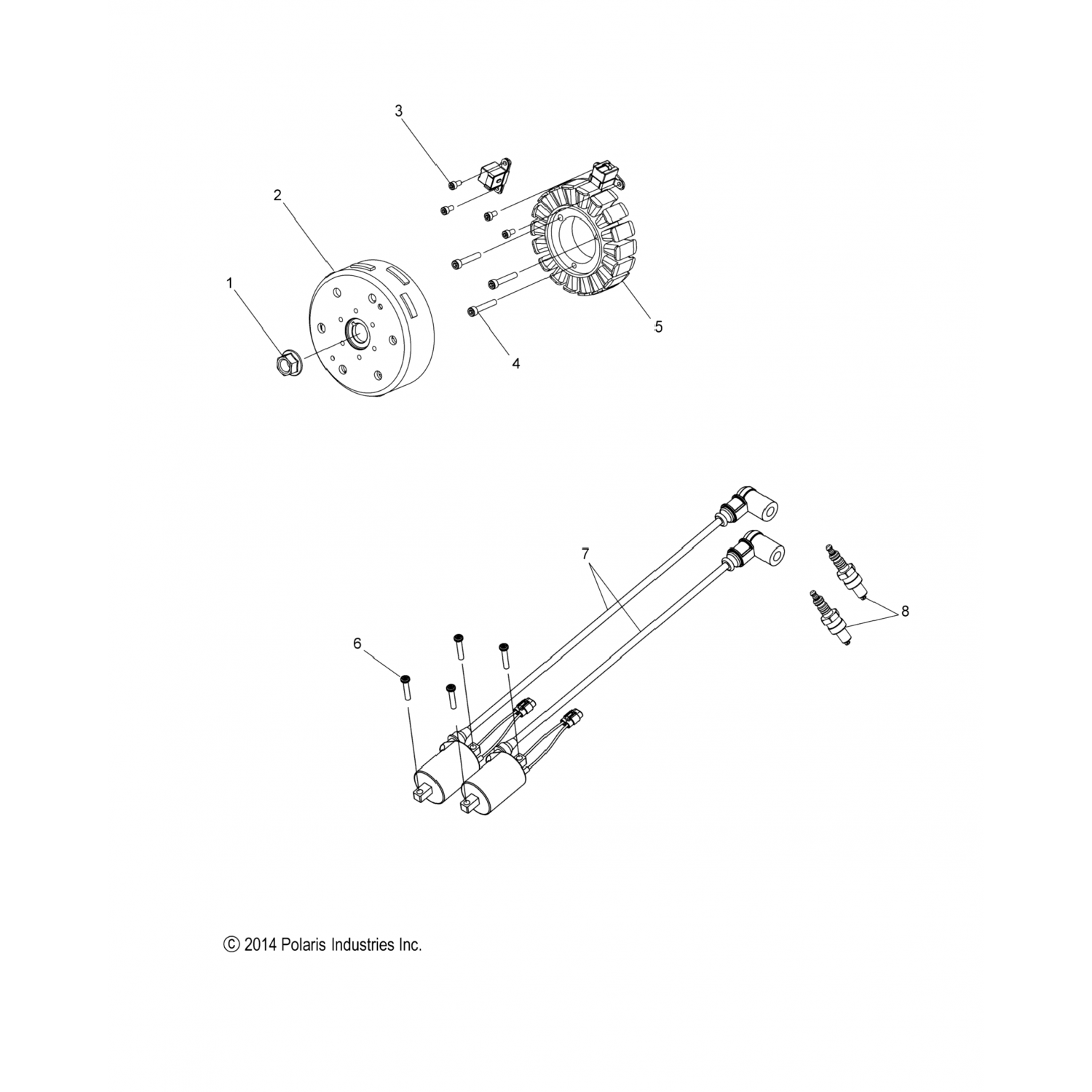 3
2
1
5
4
7
8
6
© 2014 Polaris Industries Inc.