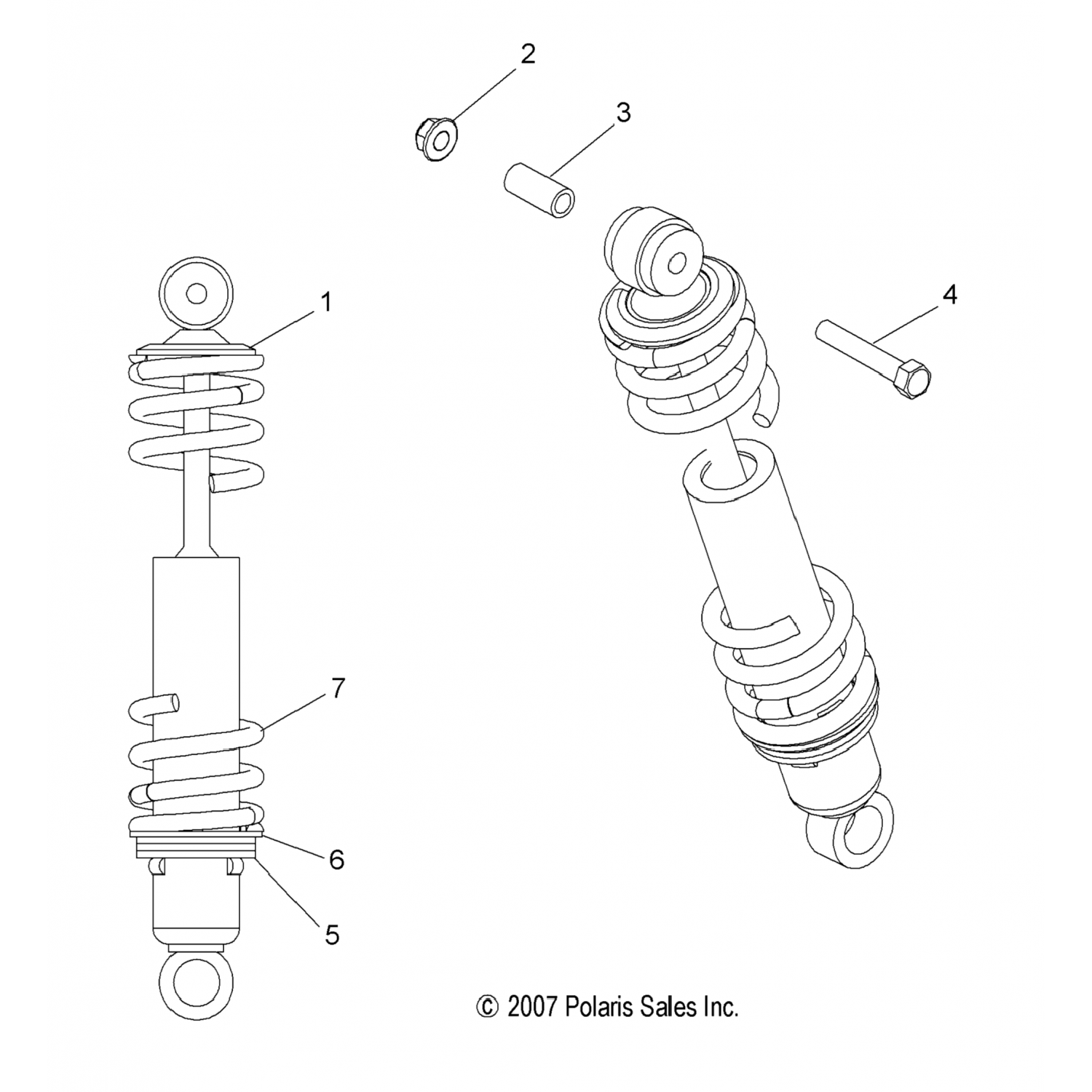 2
3
1
4
7
6
5
© 2007 Polaris Sales Inc.