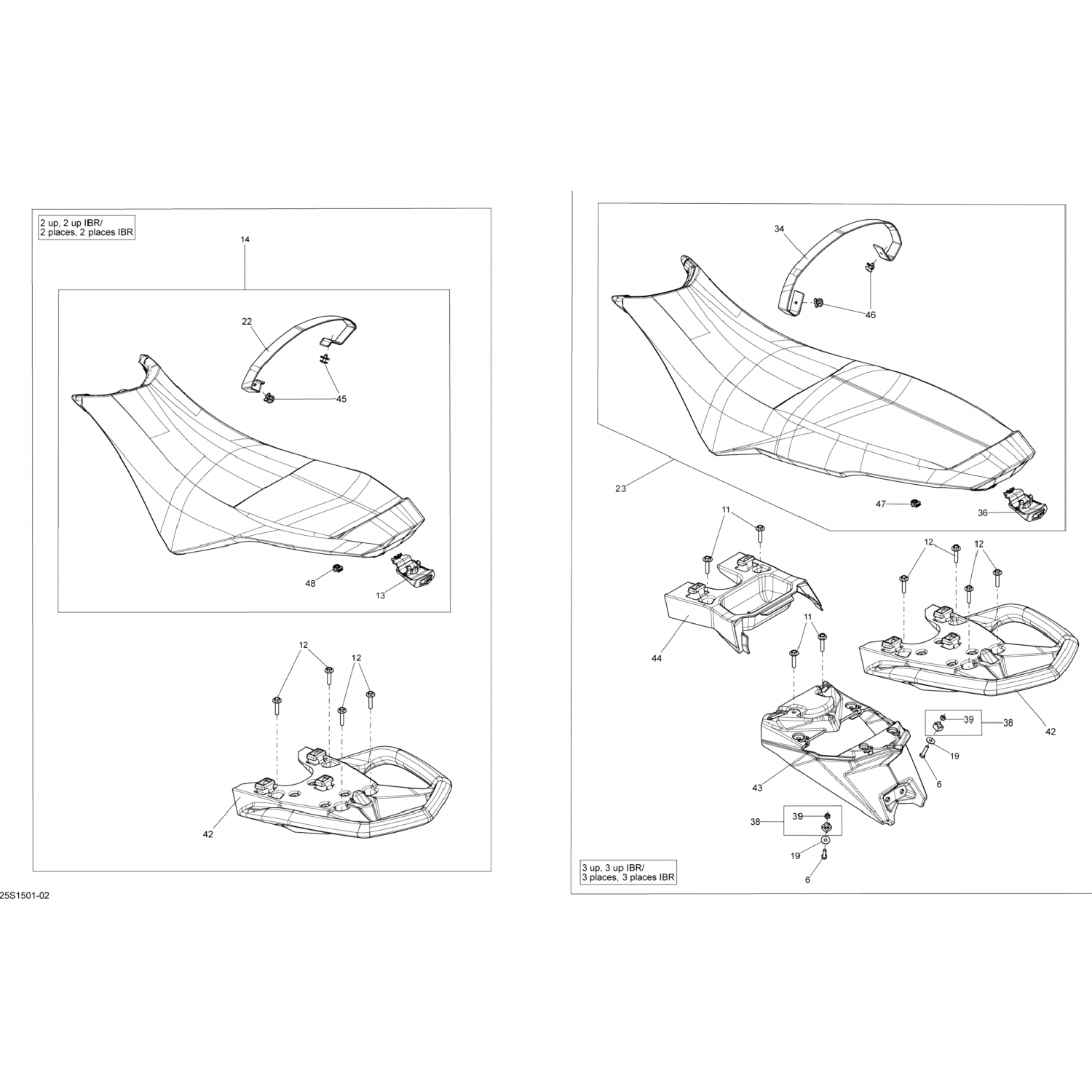 2 up, 2 up IBR/
2 places, 2 places IBR

14

22

45

48

13

12

12

42

25S1501-02

34

46

23

47

36

11

12

12

44

11

42

39

38

19

6

43

38

39

19

6

3 up, 3 up IBR/
3 places, 3 places IBR