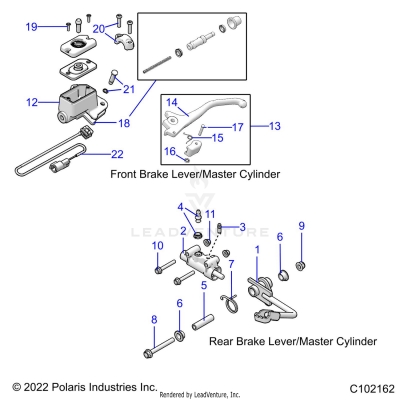 19
20
21
12
18
22
14
17
13
15
16
Front Brake Lever/Master Cylinder

LEADVENTURE

4
11
3
9
2
6
10
1
7
5
6
8
Rear Brake Lever/Master Cylinder

© 2022 Polaris Industries Inc.
Rendered by LeadVenture, Inc.
C102162