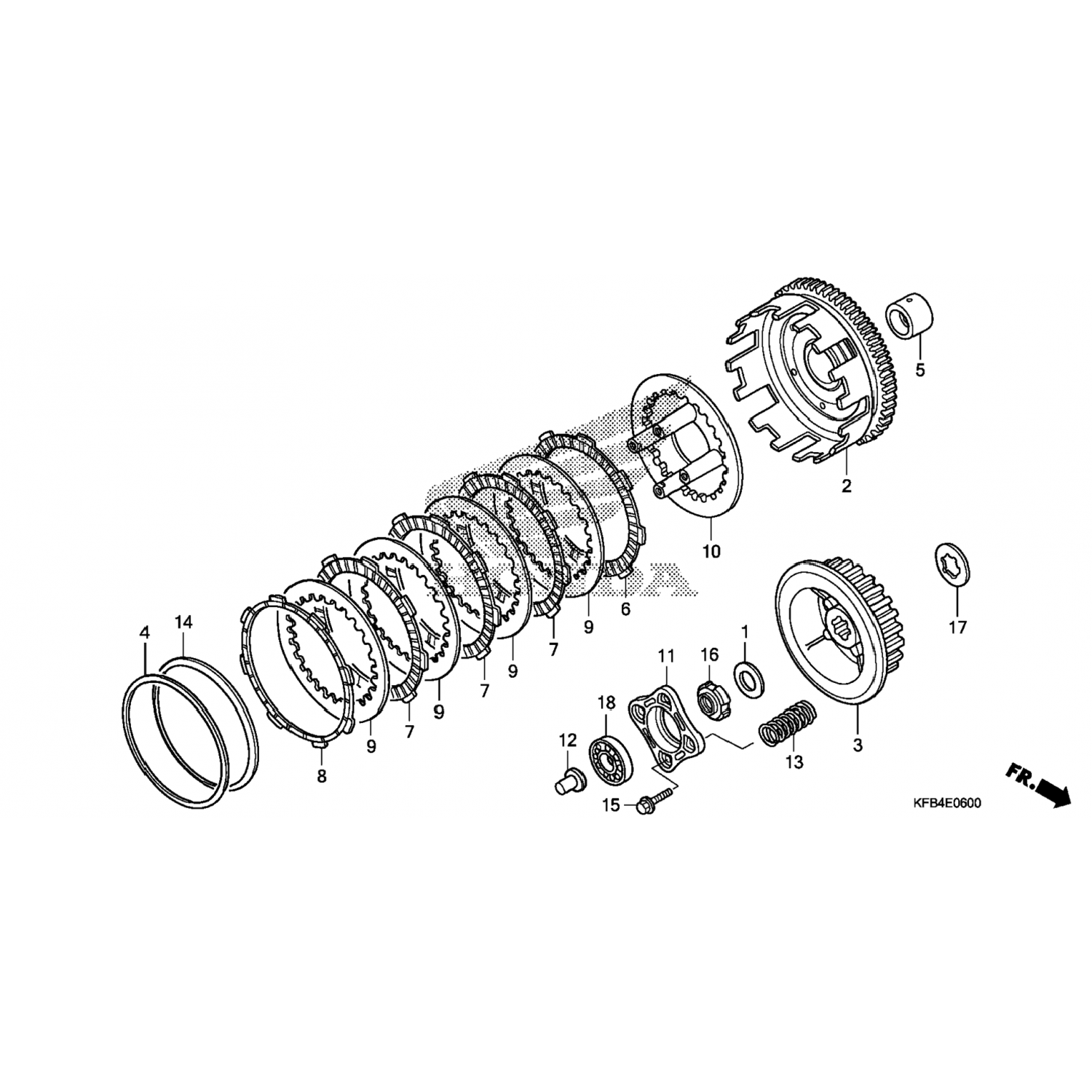 5
2
10
6
9
7
9
7
9
7
9
8
4
14
17
1
16
11
18
12
15
13
3
FR.
KFB4E0600