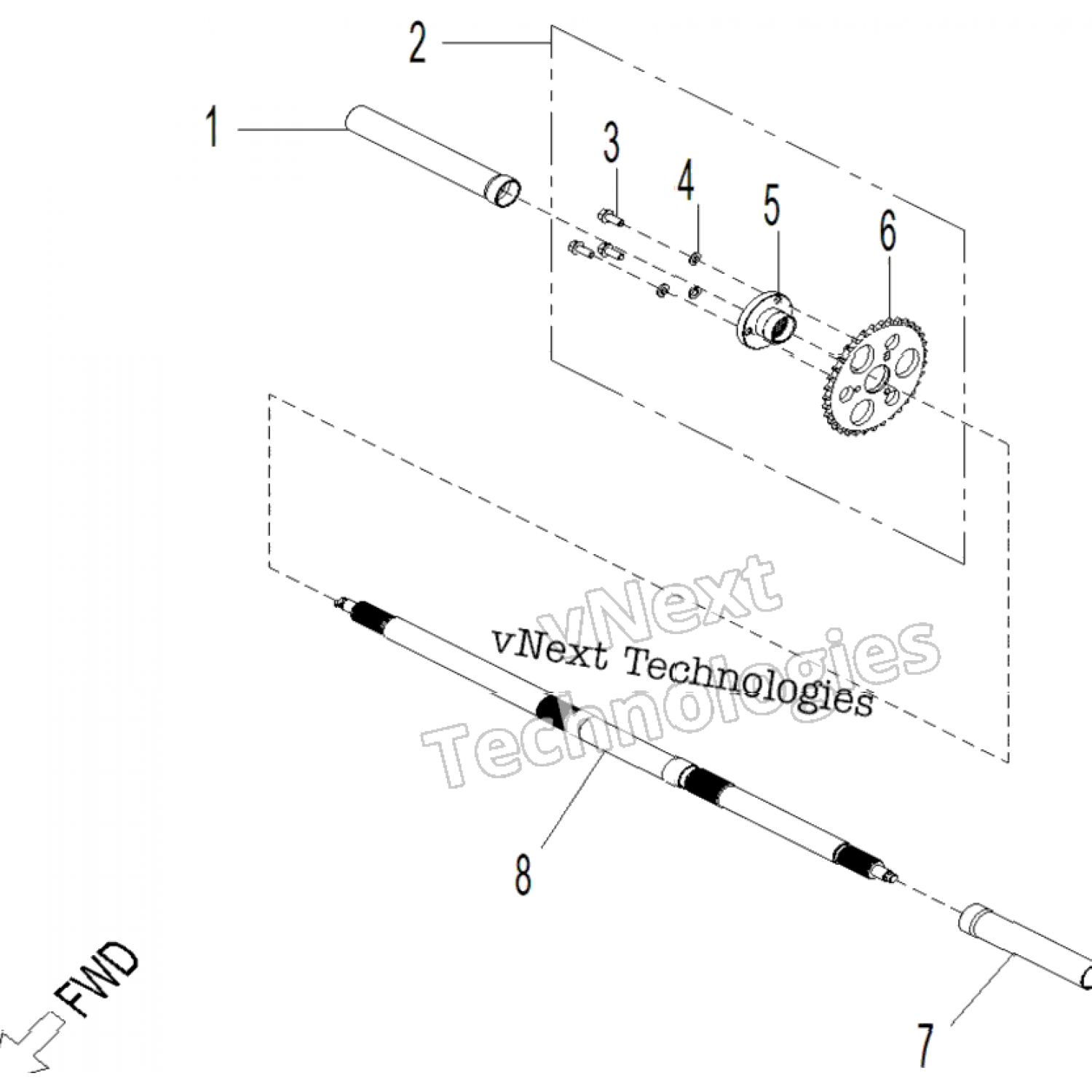 2

1

3

4

5

6

vNext Technologies

vNext Technologies

8

FWD

7