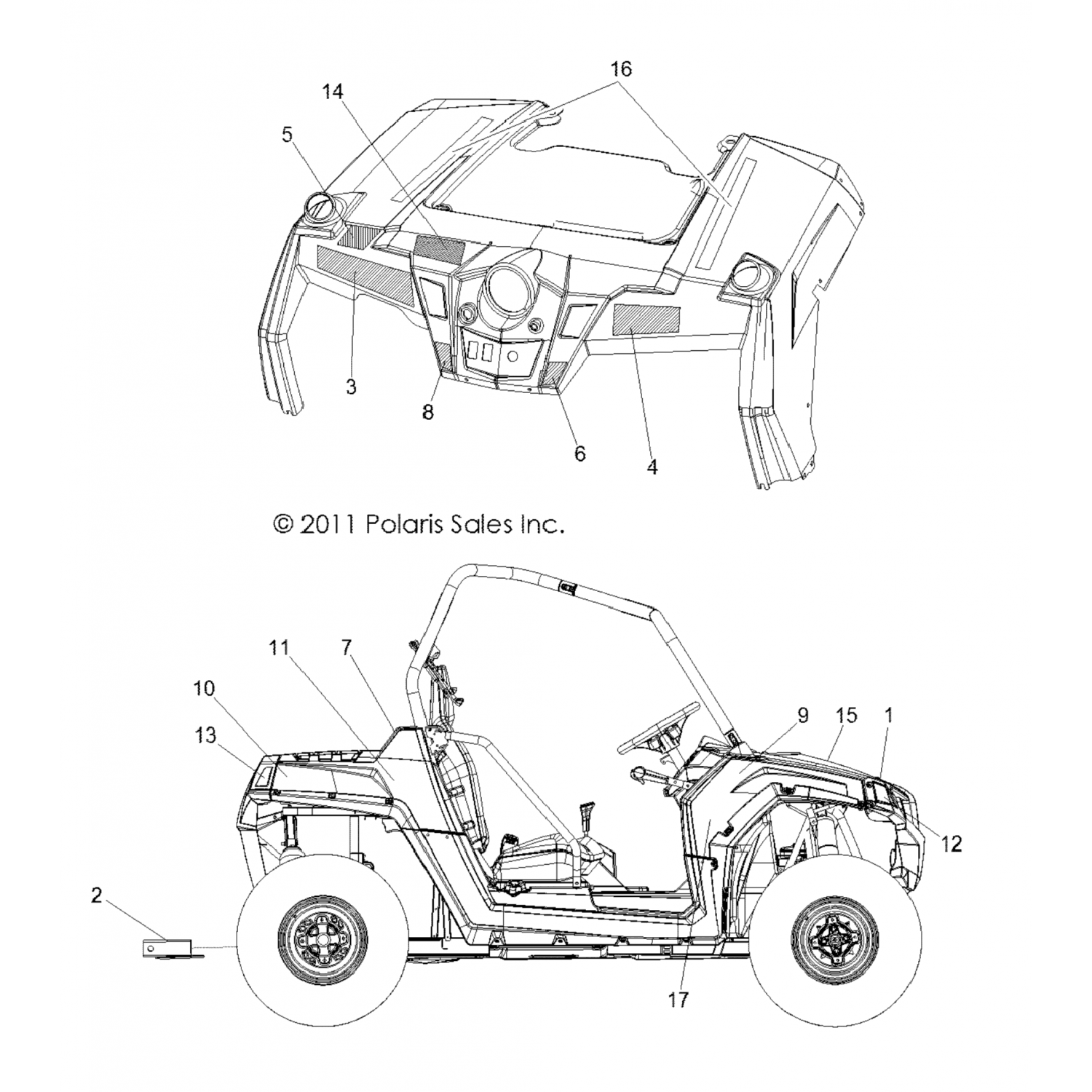 16
14
5
3
8
6
4

© 2011 Polaris Sales Inc.

11
7
10
13
9
15
1
12
2
17