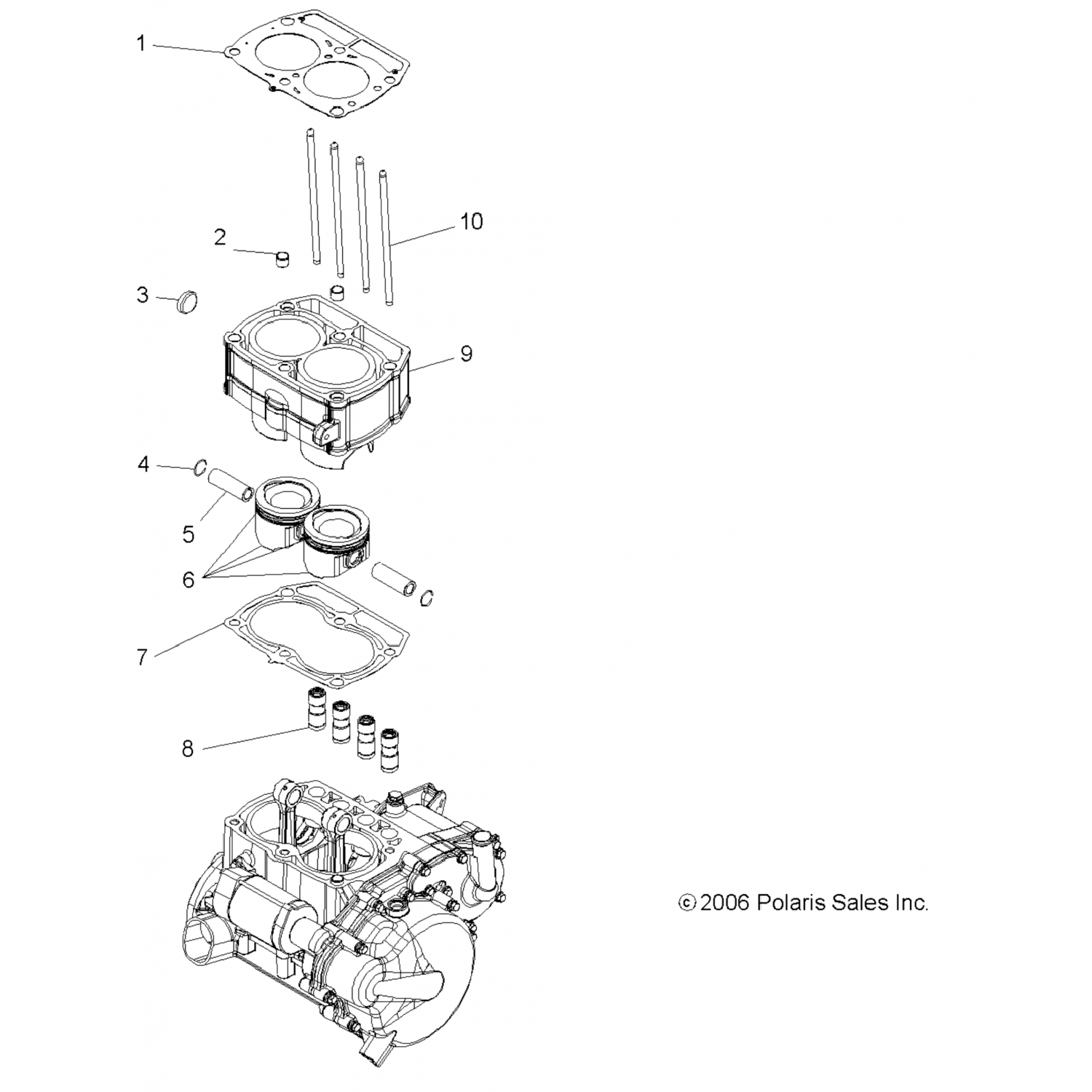 1

10

2

3

9

4

5

6

7

8

© 2006 Polaris Sales Inc.