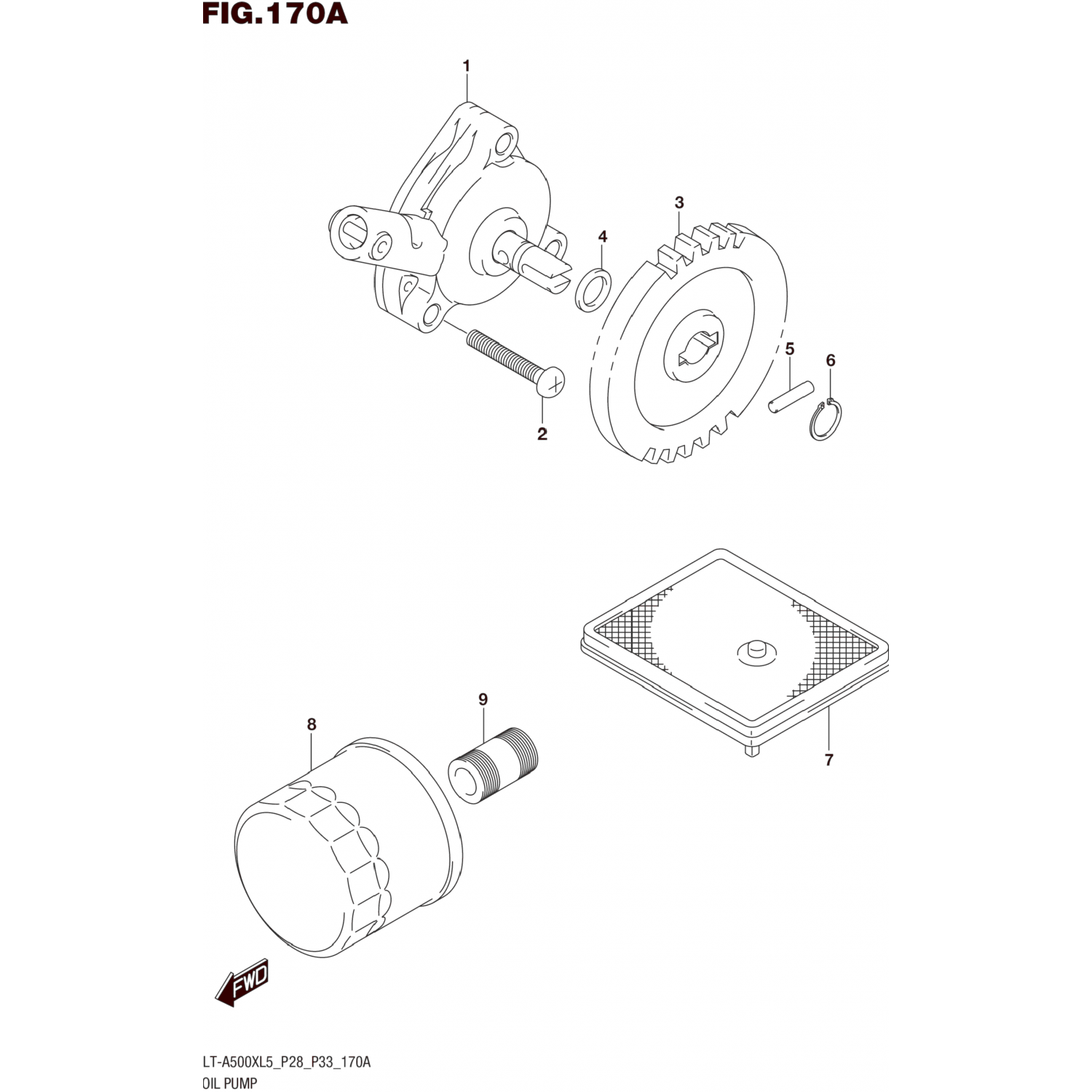 FIG.170A

1

3

4

5

6

2

9

8

7

FWD

LT-A500XL5_P28_P33_170A
OIL PUMP