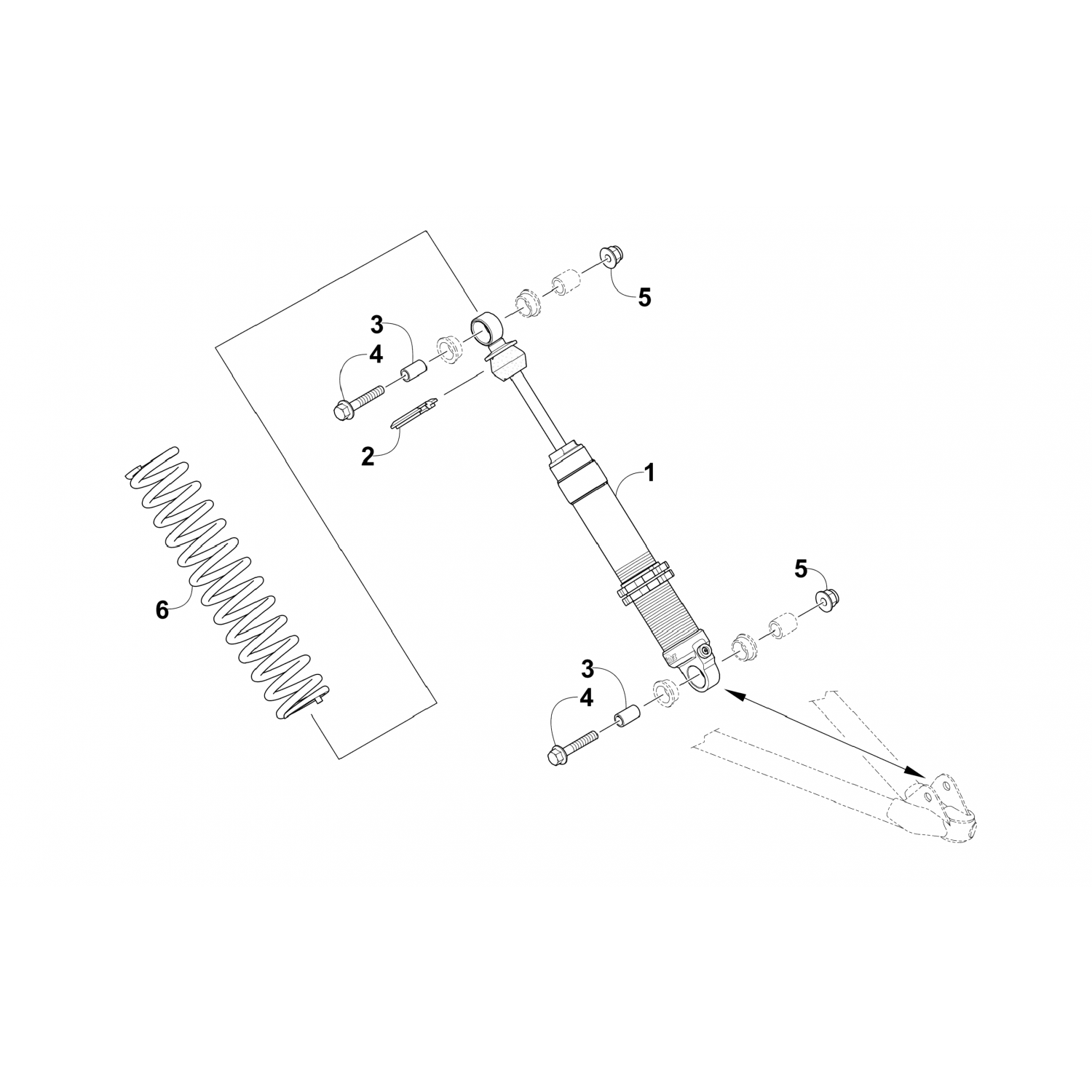 5
3
4
2
1
6
5
3
4