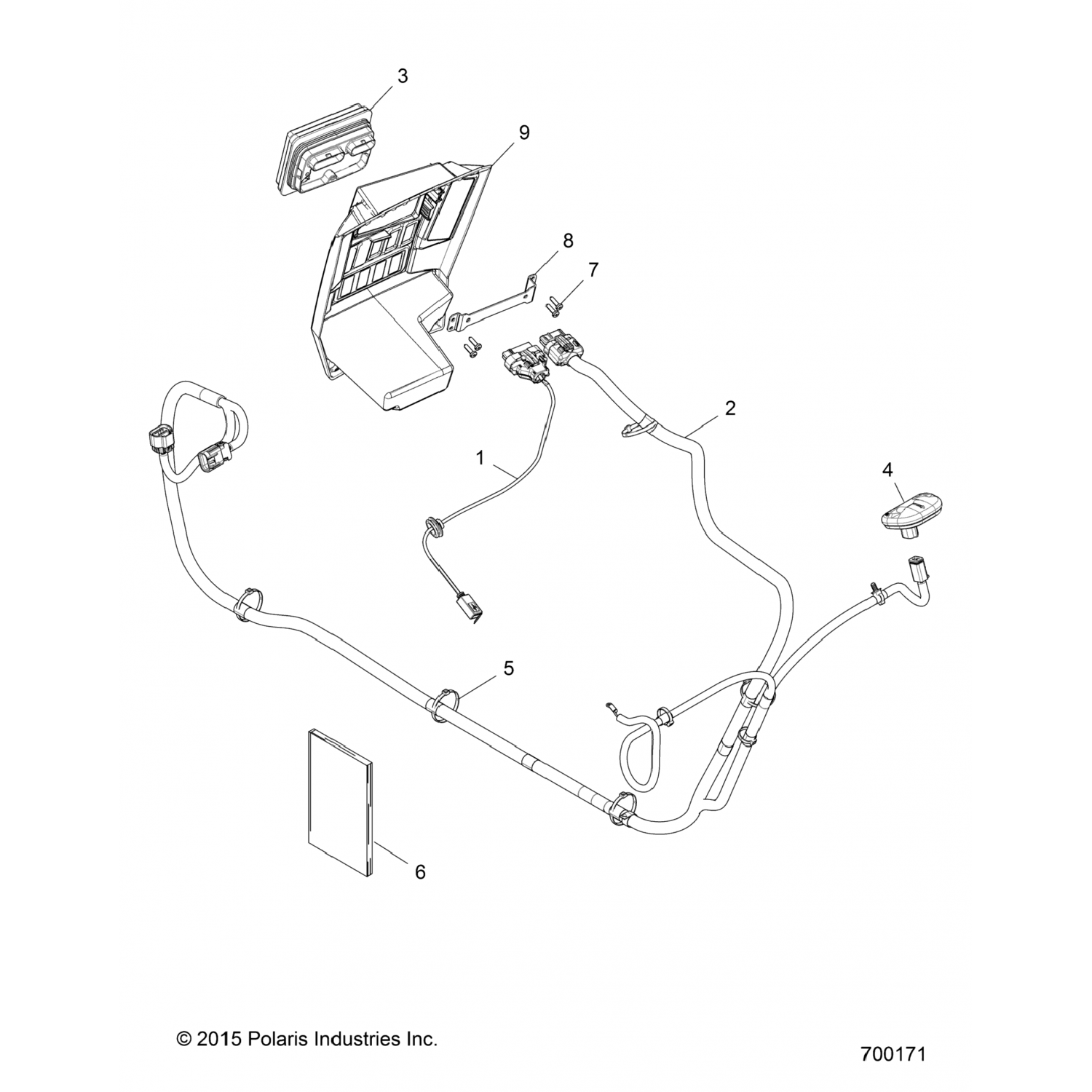 3

9

8

7

2

1

4

5

6

© 2015 Polaris Industries Inc.

700171