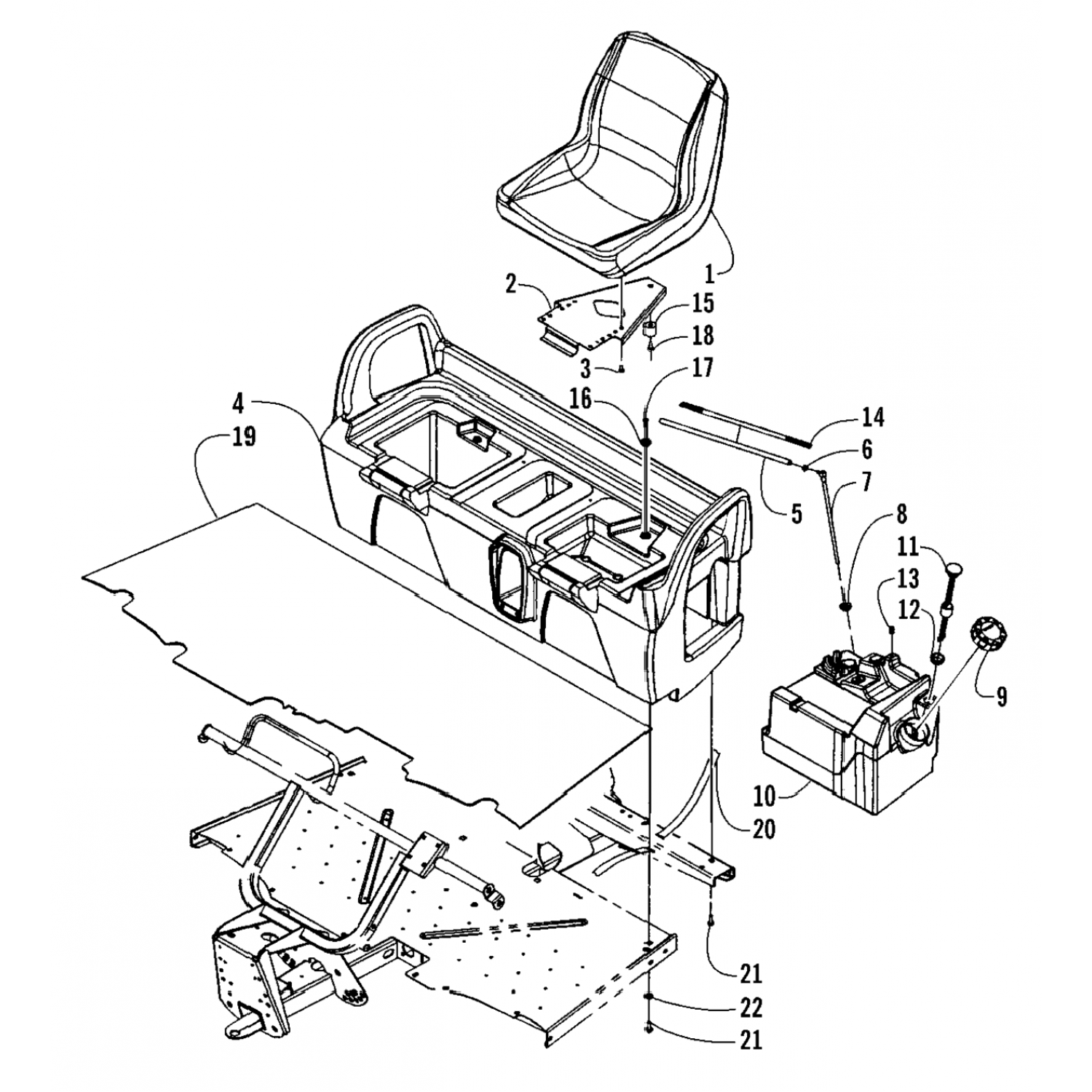 1
2
15
18
3
17
16
4
19
14
6
7
5
8
11
13
12
9
10
20
21
22
21