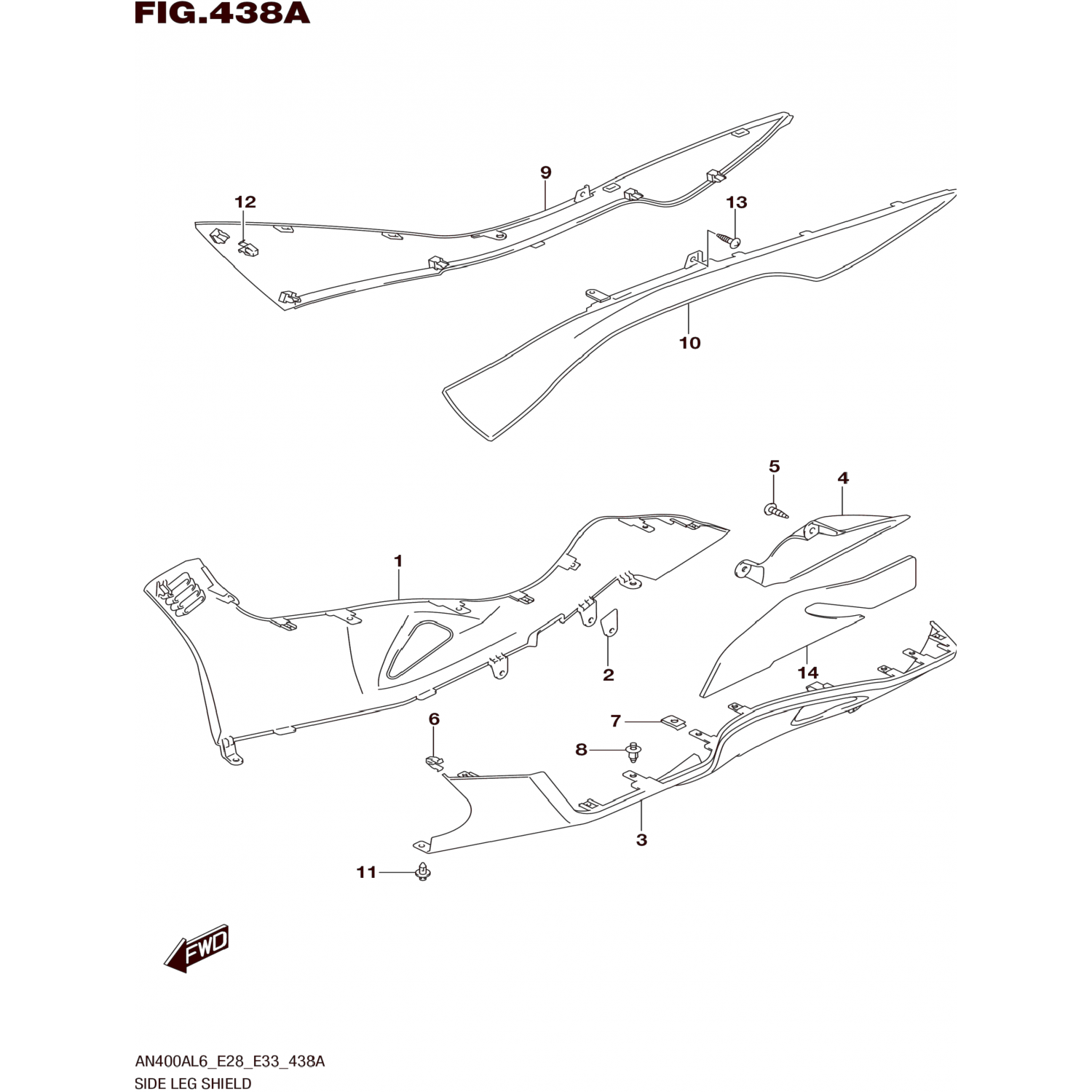 FIG.438A

9
12
13
10
5
4
1
2
14
6
7
8
3
11

FWD

AN400AL6_E28_E33_438A
SIDE LEG SHIELD