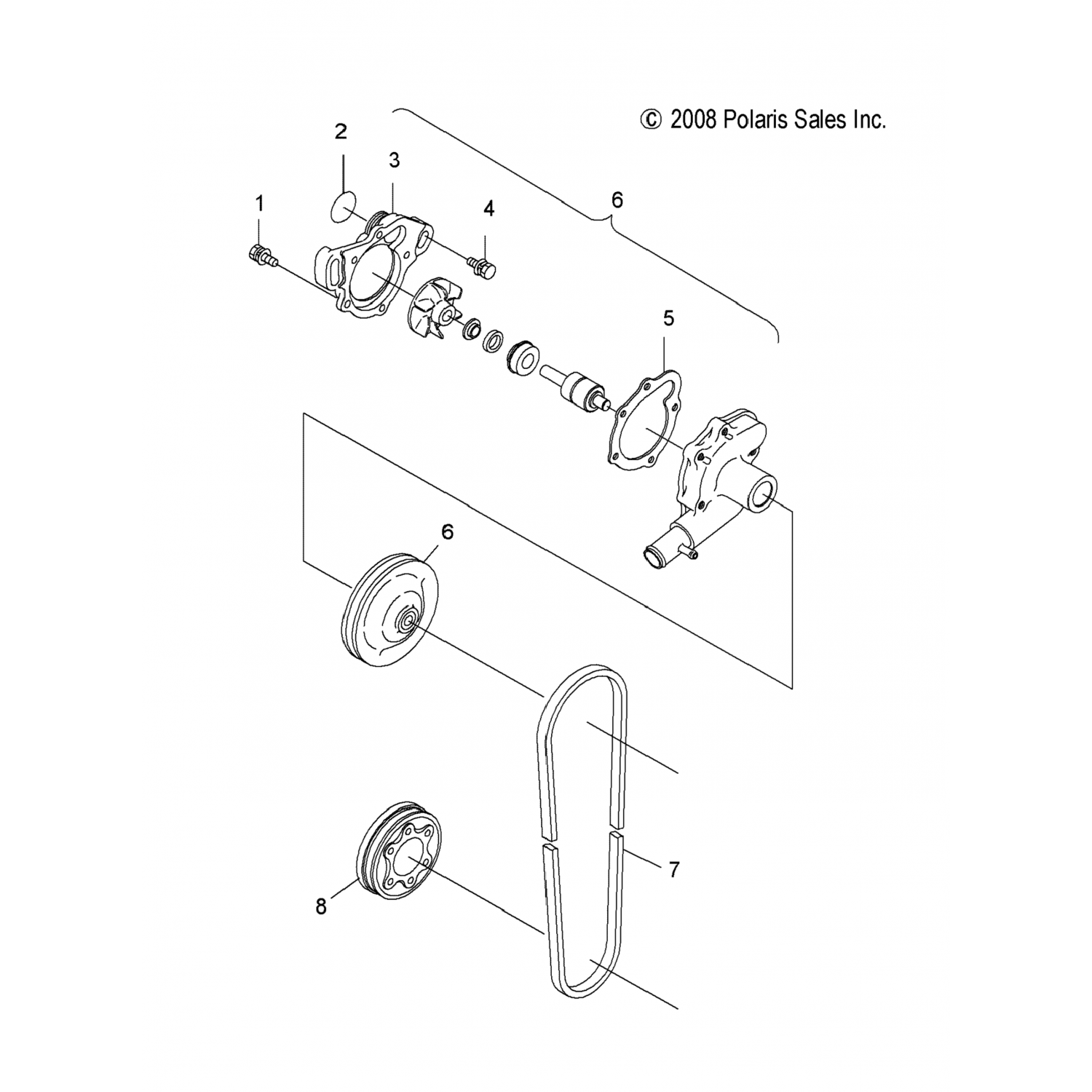 © 2008 Polaris Sales Inc.

2
3
1
4
6
5
6
7
8