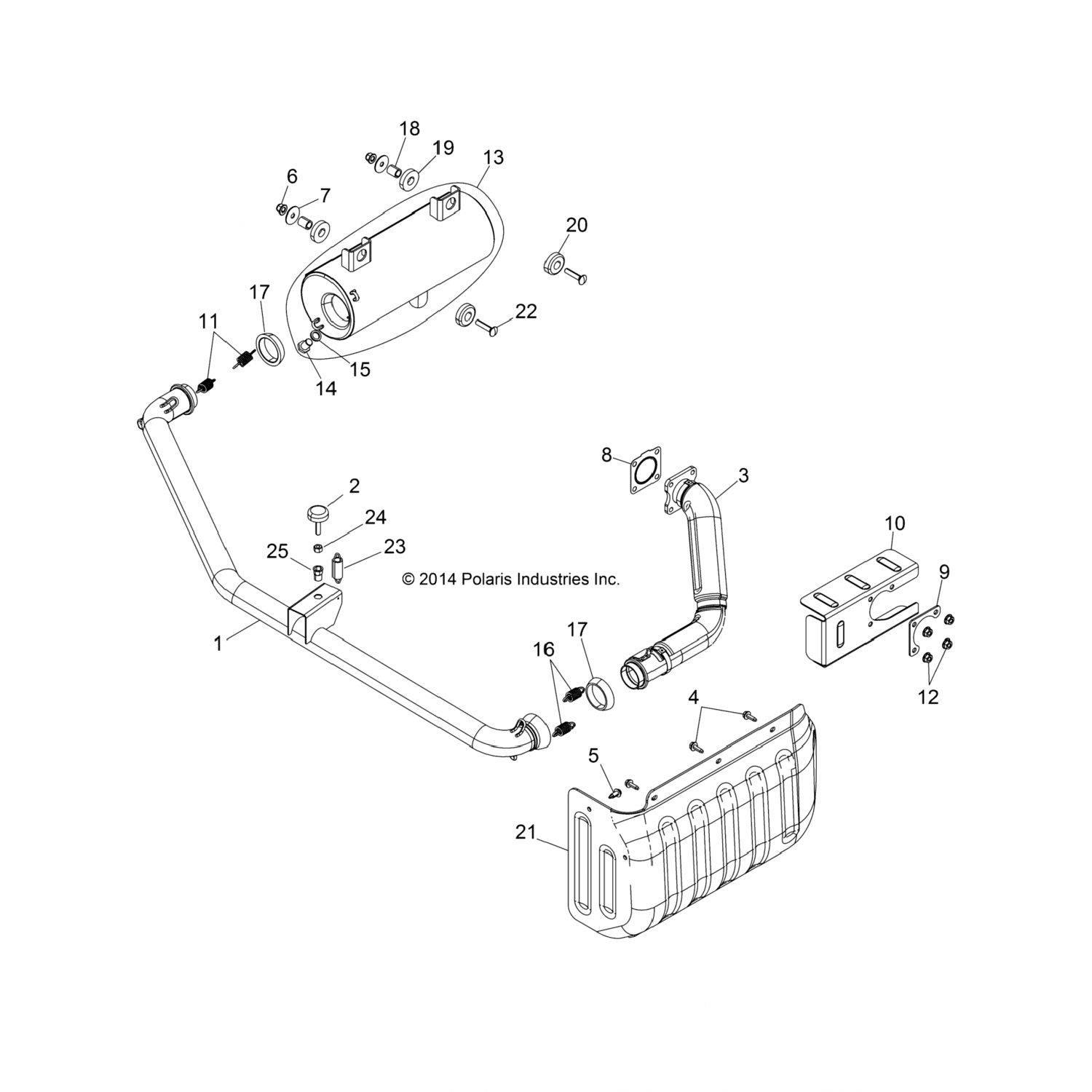 18
19
13
6
7
20
17
11
22
15
14
8
3
2
24
10
25
23
© 2014 Polaris Industries Inc.
9
1
17
16
12
4
5
21