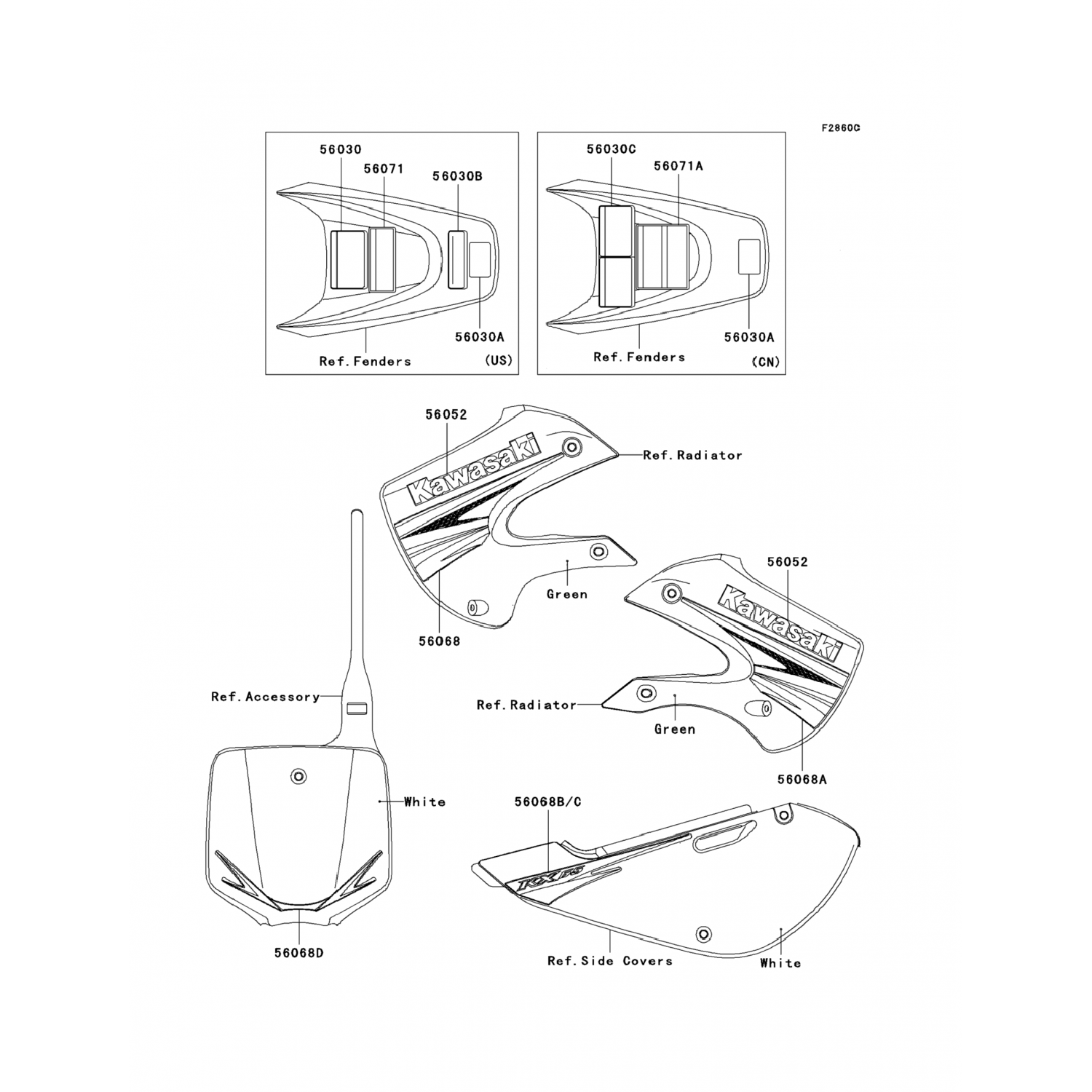 F2860C

56030
56071
56030B
56030A
Ref.Fenders
(US)

56030C
56071A
56030A
Ref.Fenders
(CN)

56052
Kawasaki
Ref.Radiator
Green
56068

56052
Kawasaki
Ref.Radiator
Green
56068A

Ref.Accessory
White
56068D

56068B/C
KX 85
Ref.Side Covers
White