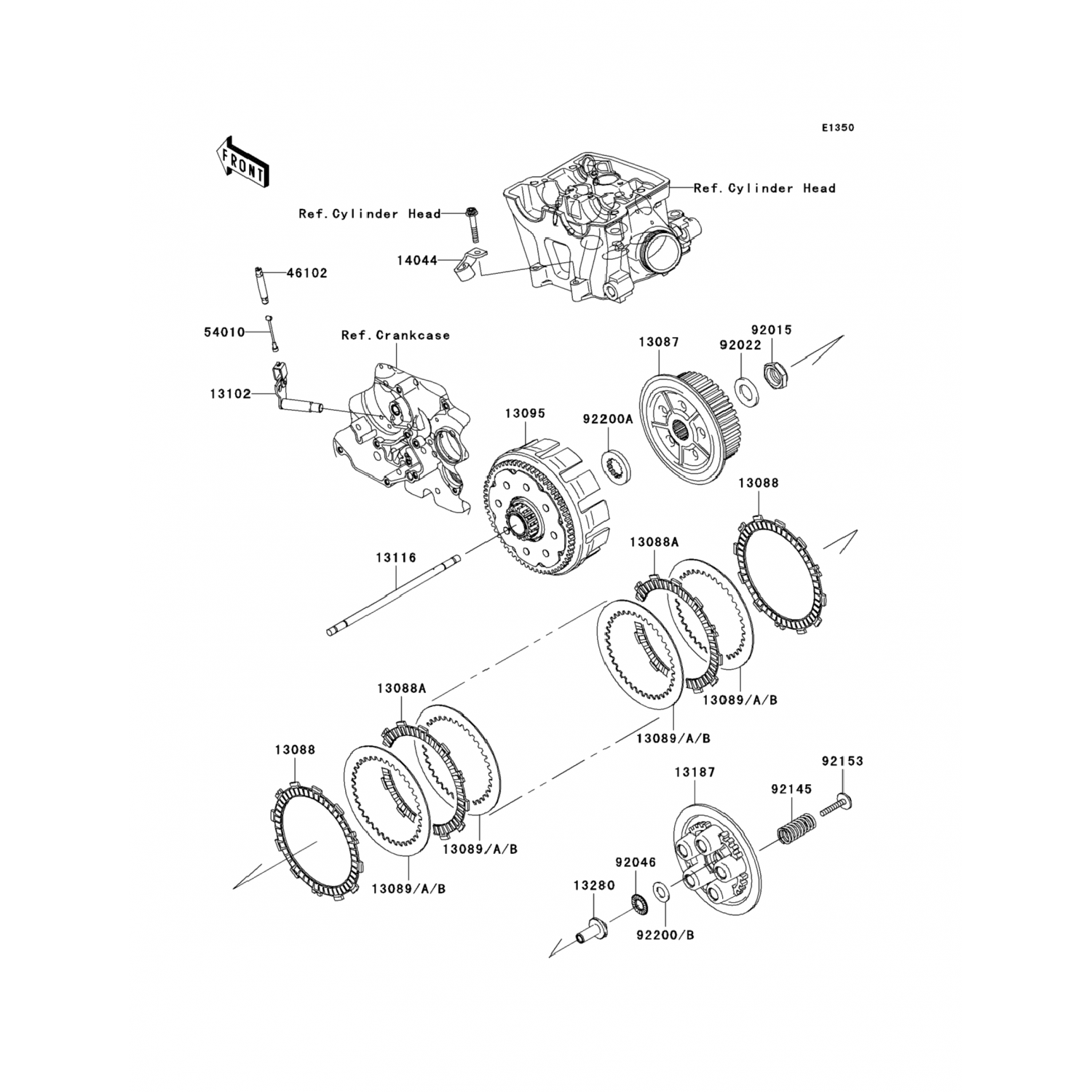 E1350

FRONT

Ref.Cylinder Head

Ref.Cylinder Head

14044

46102

54010

Ref.Crankcase

13102

13087

92022

92015

13095

92200A

13088

13116

13088A

13089/A/B

13089/A/B

13088A

13088

13089/A/B

13089/A/B

13187

92153

92145

92046

13280

92200/B