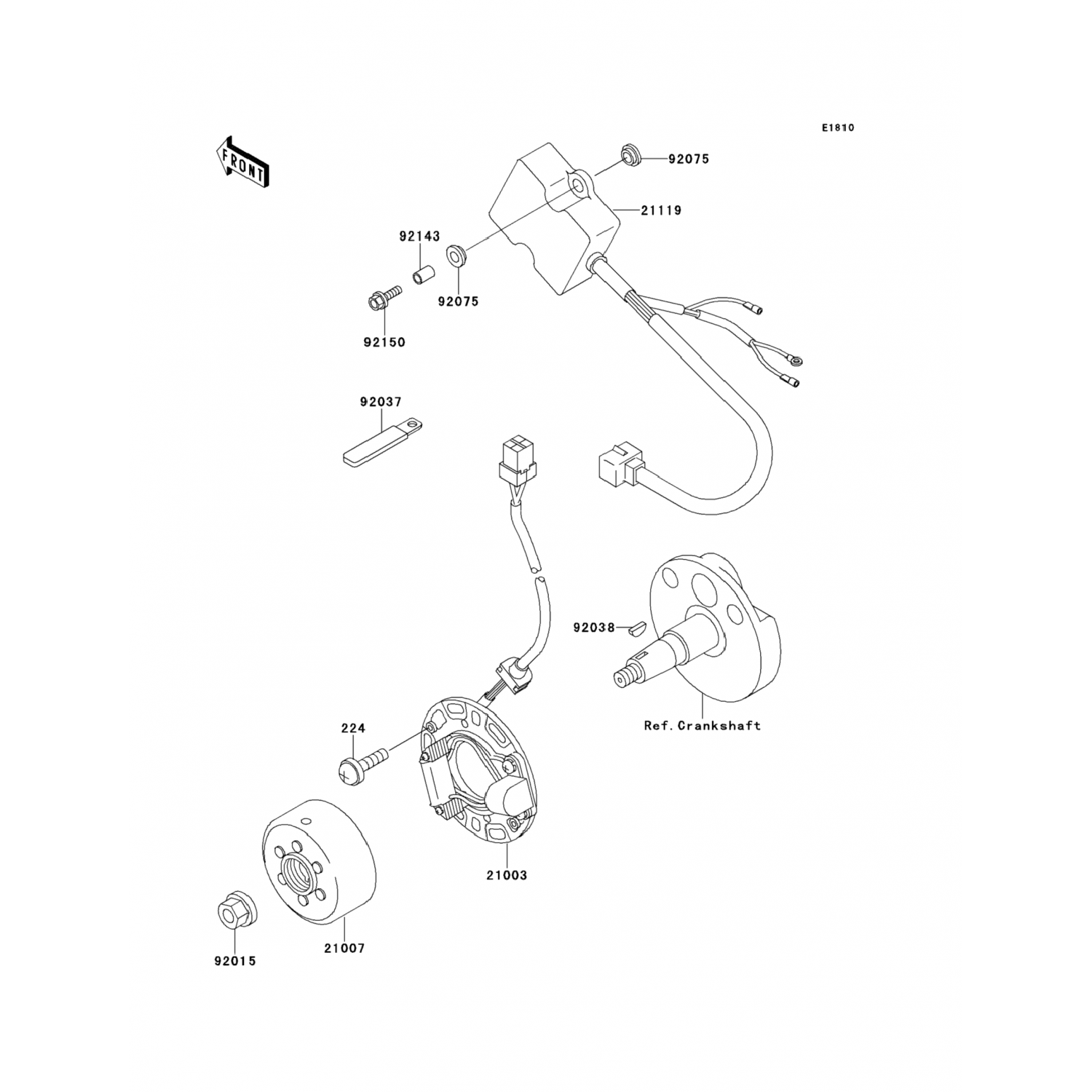 E1810

FRONT

92075

21119

92143

92075

92150

92037

92038

Ref.Crankshaft

224

21003

21007

92015