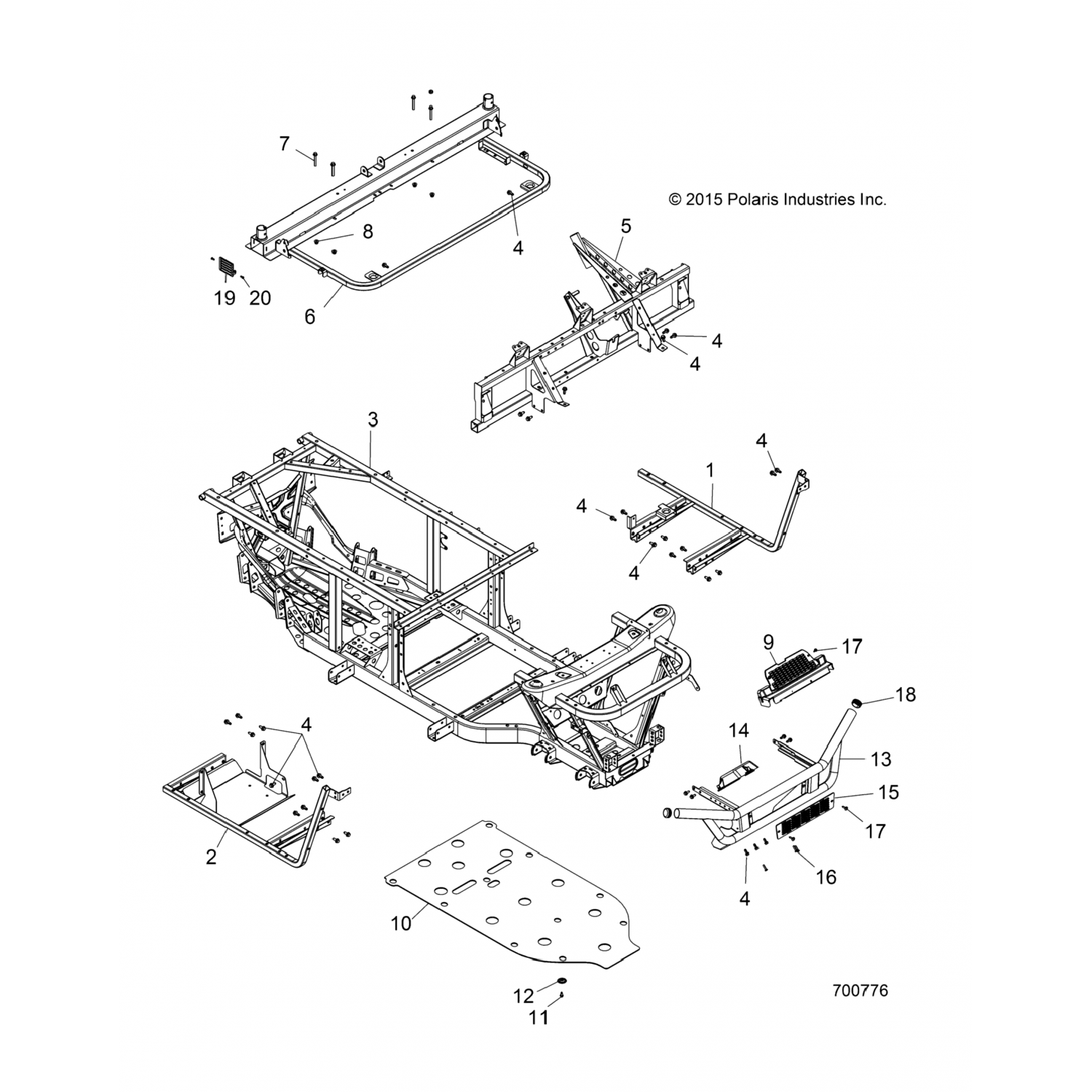 7

© 2015 Polaris Industries Inc.

8

4

5

19 20

6

4

4

3

4

1

4

4

9 17

18

4

14

13

15

17

2

16

4

10

12

11

700776