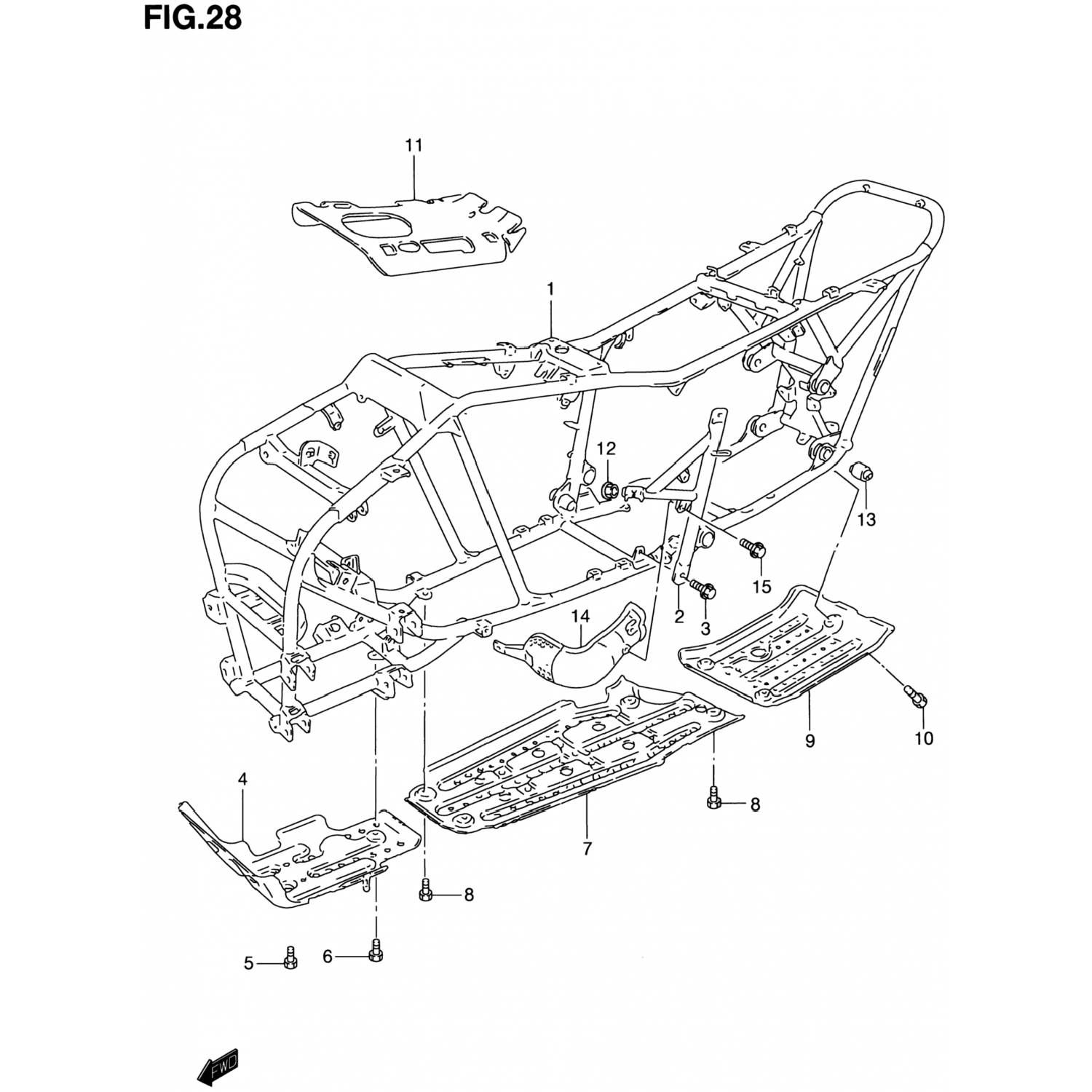 FIG.28

11

1

12

13

15

2

3

14

9

10

4

7

8

8

5

6

FWD