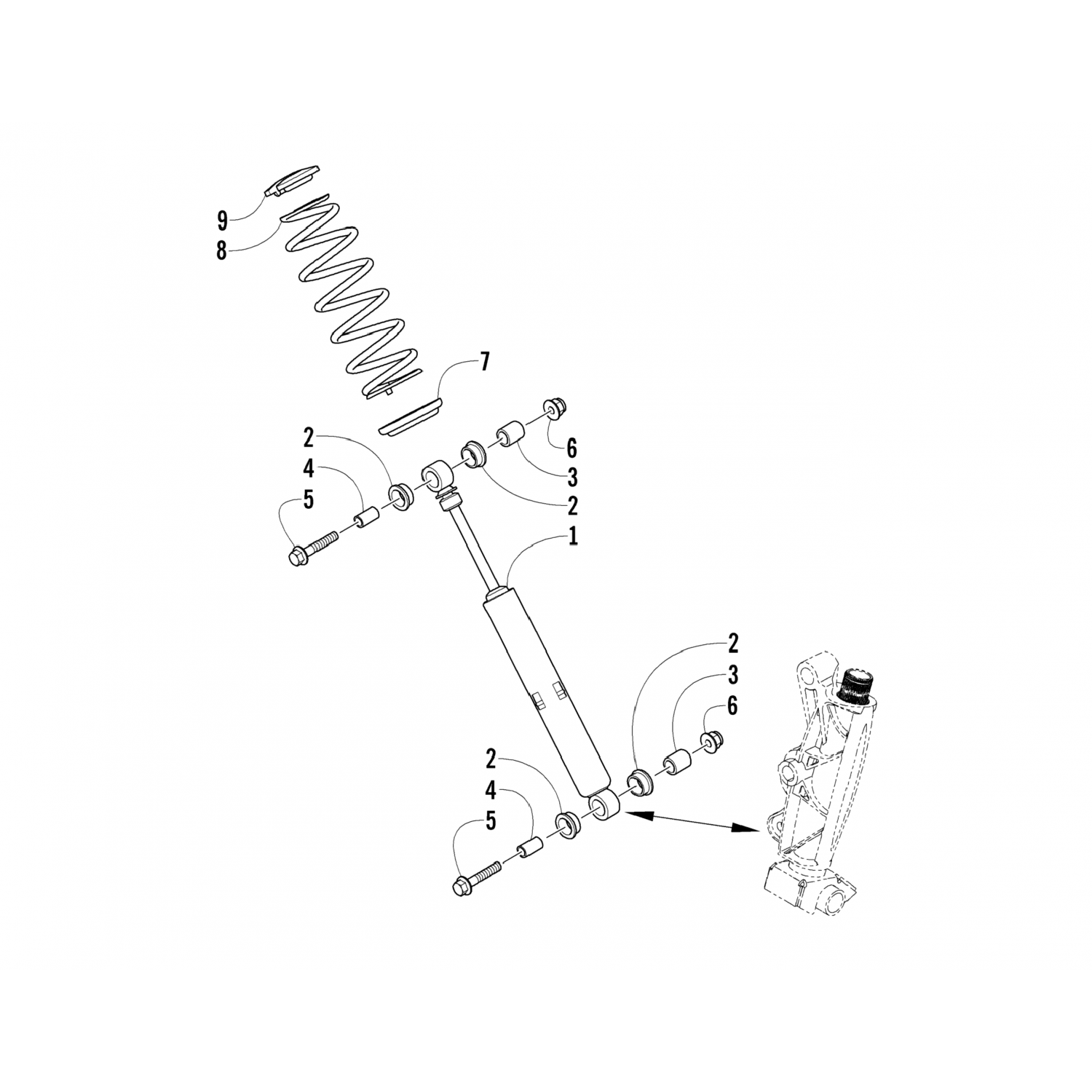 9
8
7
2
4
5
6
3
2
1
2
3
6
2
4
5