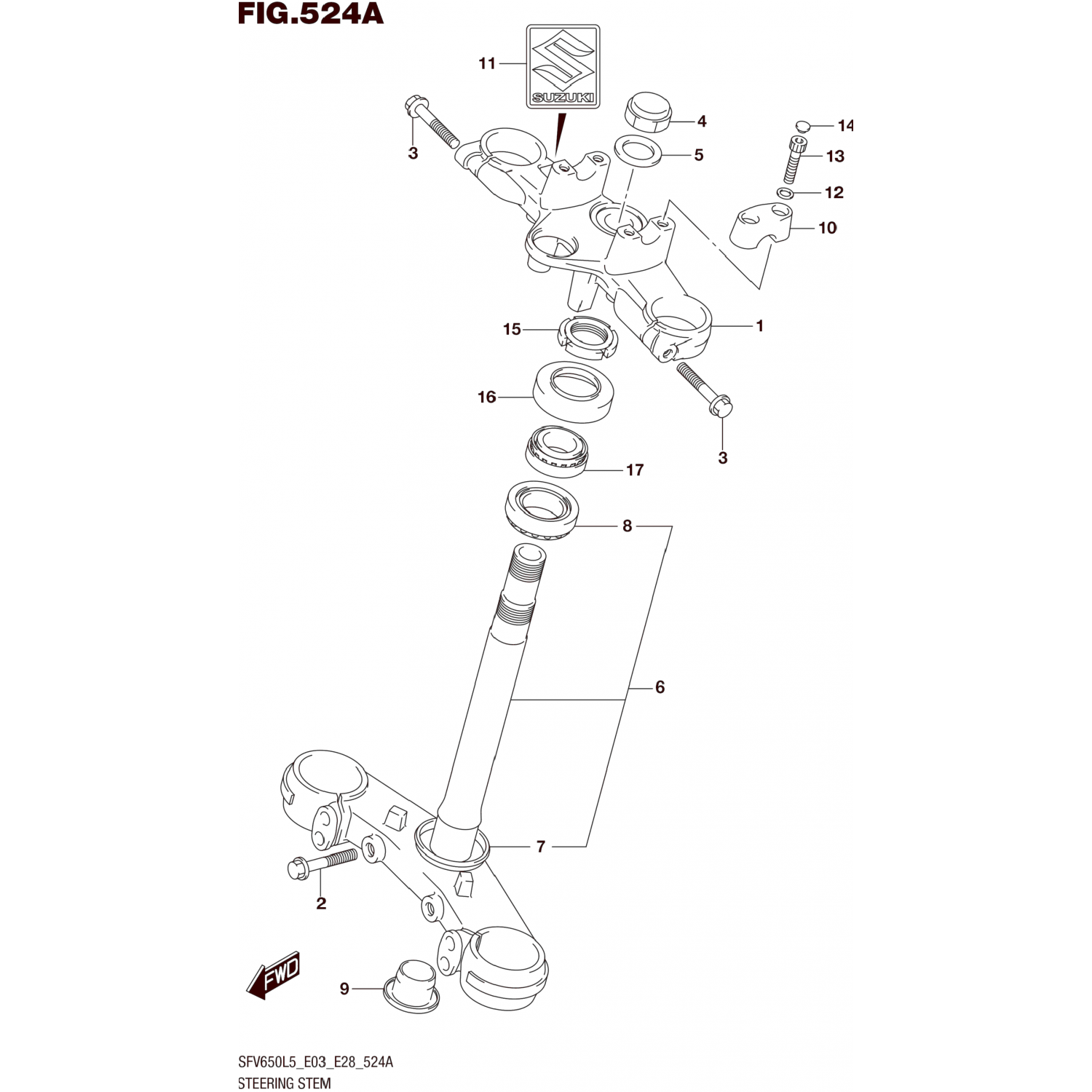 FIG.524A

11
SUZUKI
3
4
5
14
13
12
10
1
15
16
3
17
8
6
7
2
FWD
9

SFV650L5_E03_E28_524A
STEERING STEM