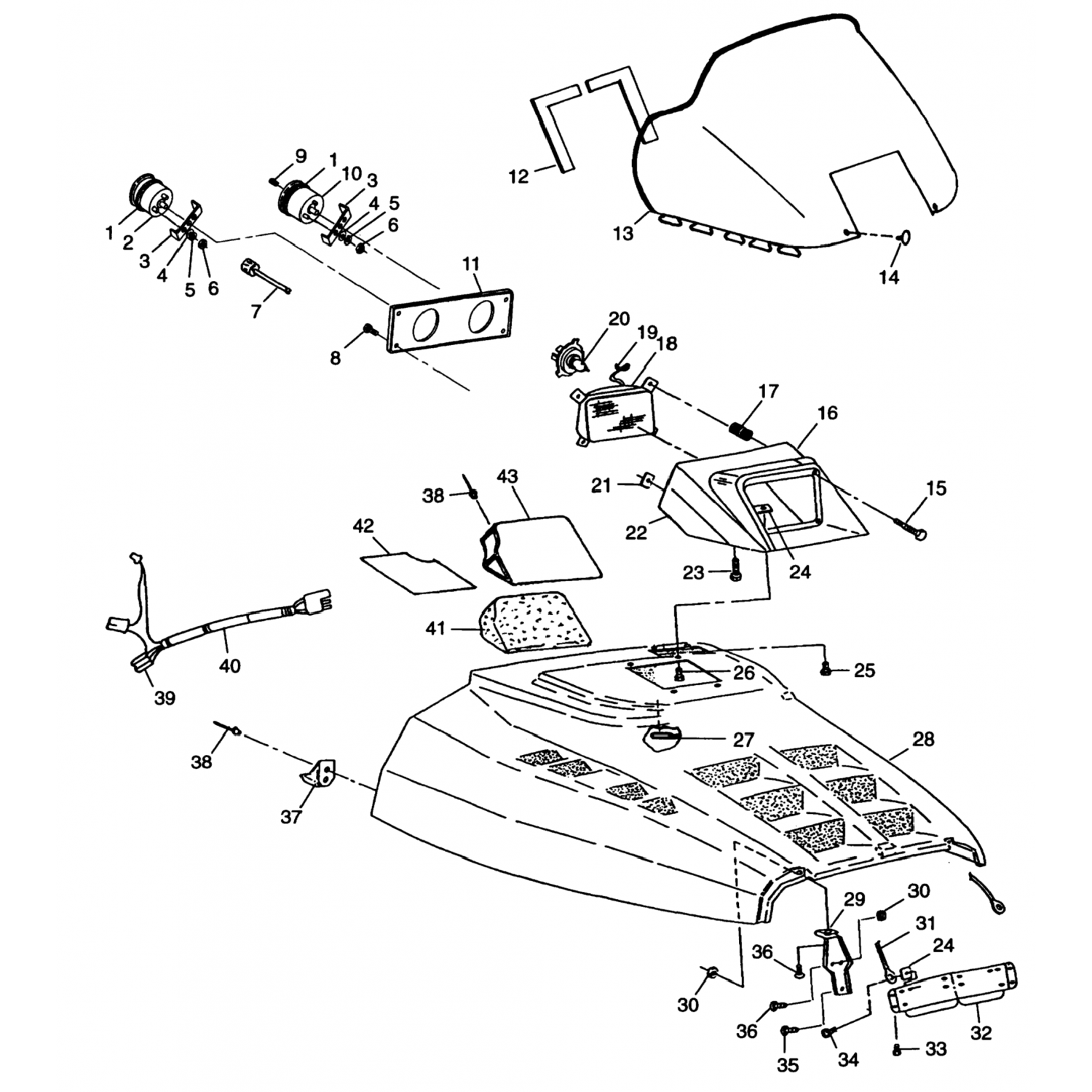 9
1
10
3
4
5
6
1
2
3
4
5
6
7
8
11
12
13
14
20
19
18
17
16
15
21
22
23
24
38
43
42
41
40
39
25
26
27
28
38
37
29
30
31
24
36
30
36
35
34
33
32