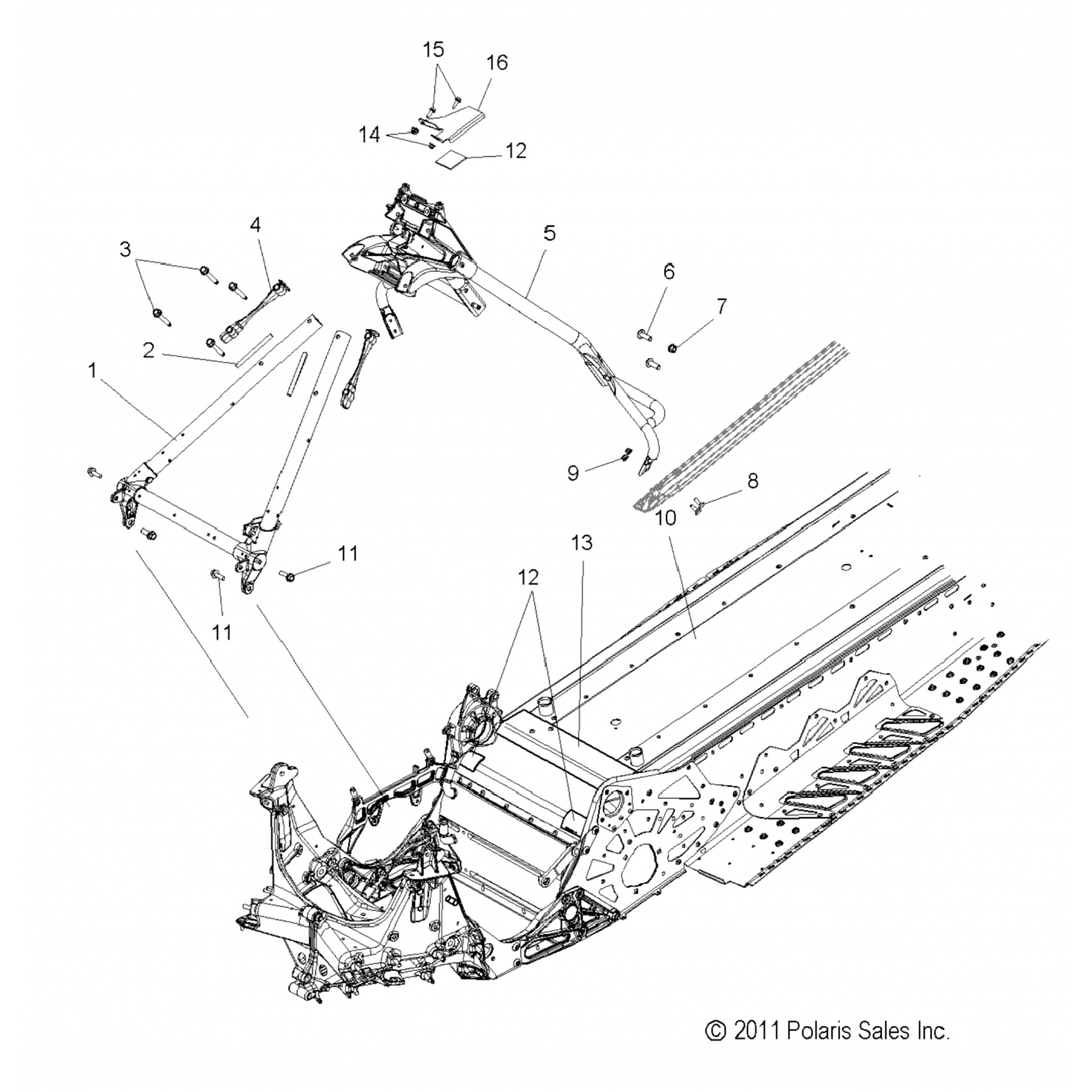 15
16
14
12
4
5
3
6
7
2
1
9
8
10
13
11
12
11
© 2011 Polaris Sales Inc.