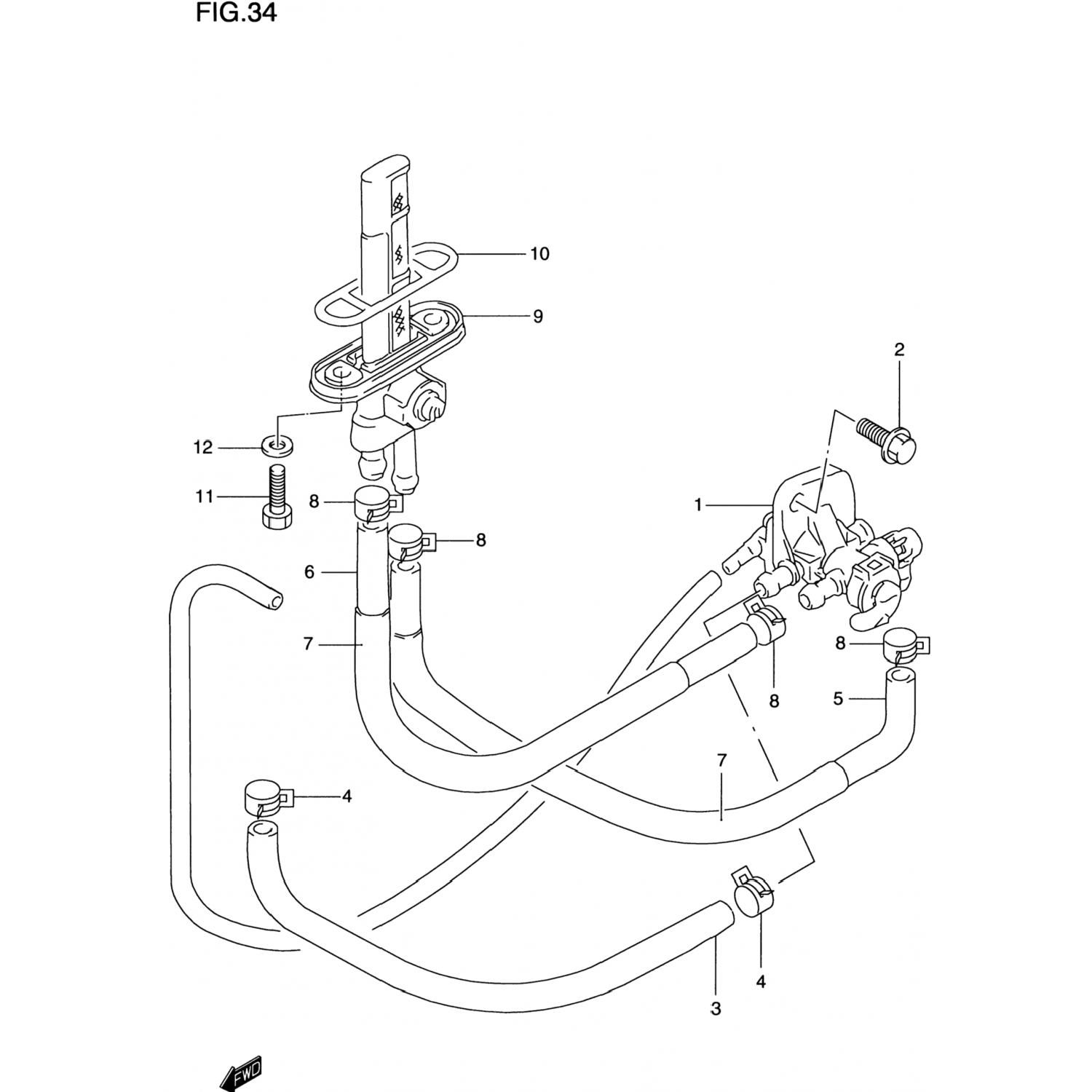 FIG.34

10

9

2

12

11

8

8

1

6

7

8

8

5

7

4

4

3

FWD