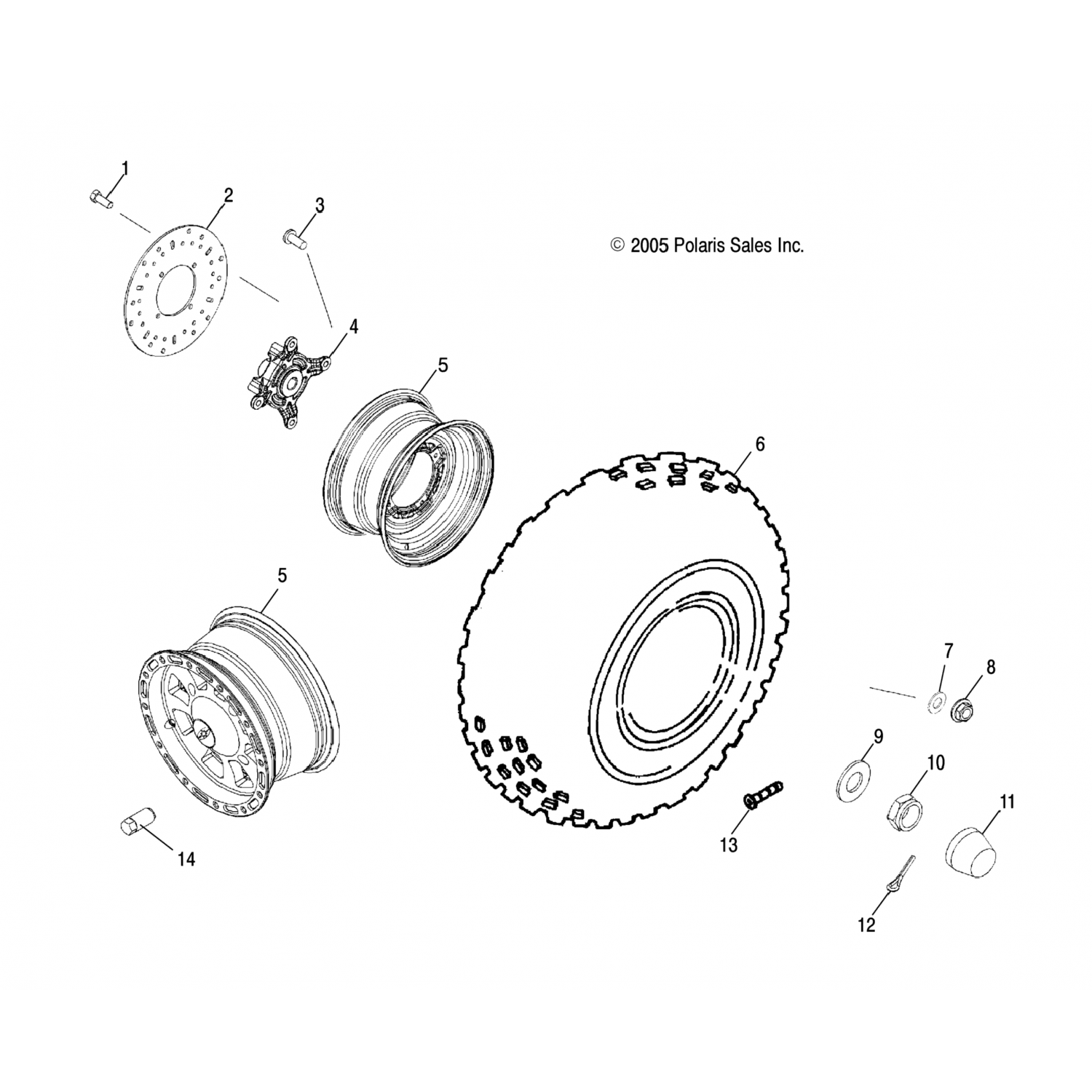 1
2
3
© 2005 Polaris Sales Inc.
4
5
6
5
7
8
9
10
11
13
14
12