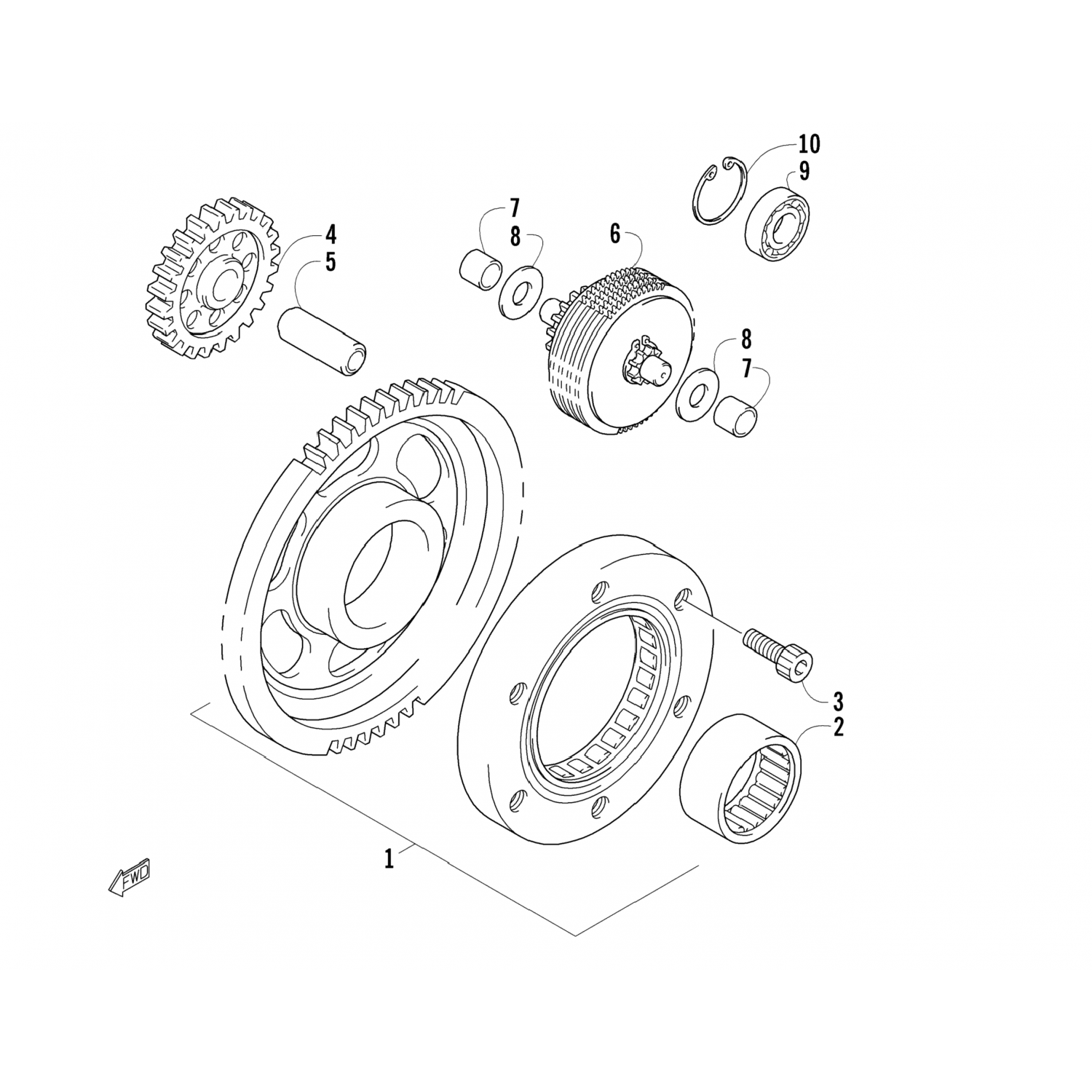 10
9
7
8
6
4
5
8
7
3
2
1
FWD