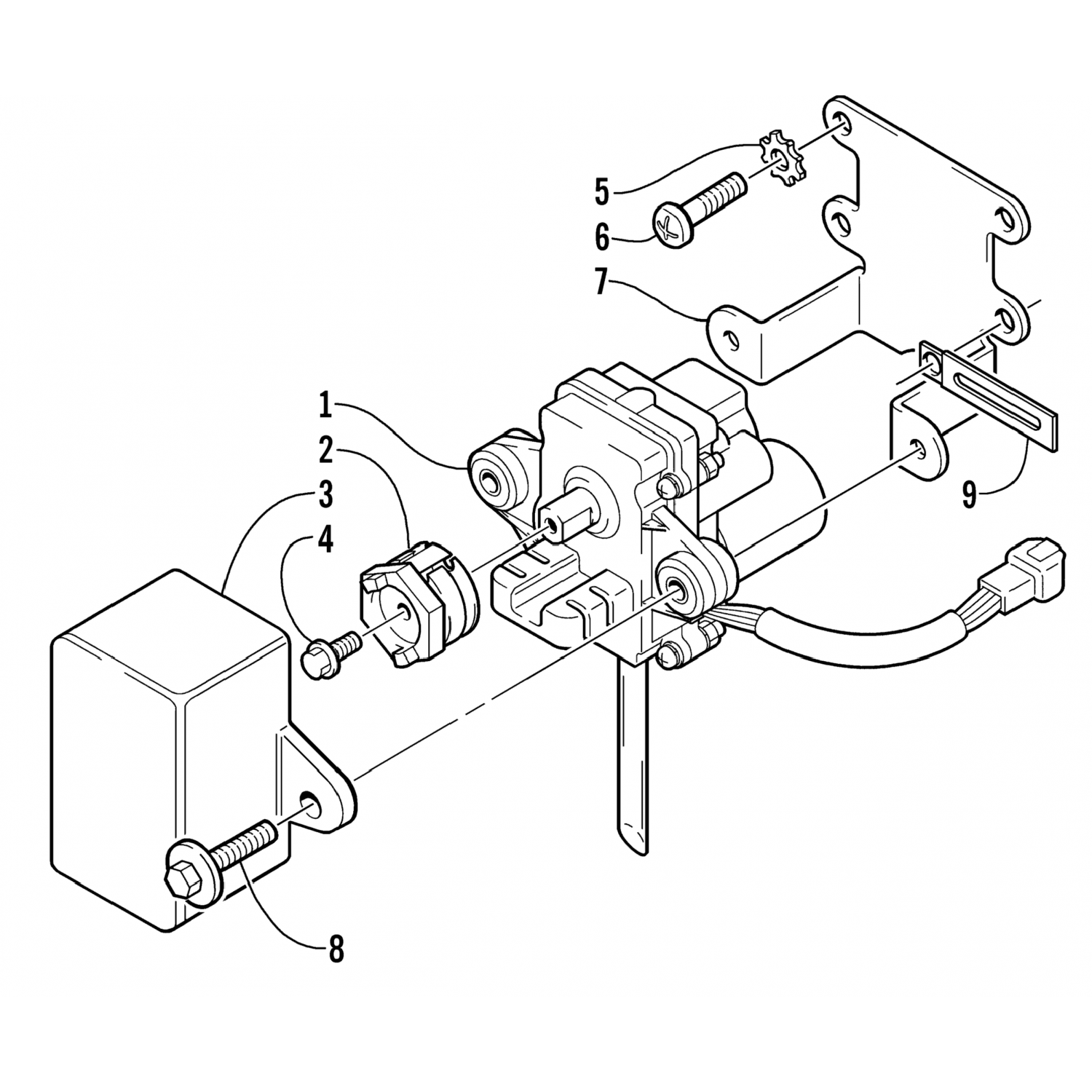 5
6
7
1
2
3
4
9
8