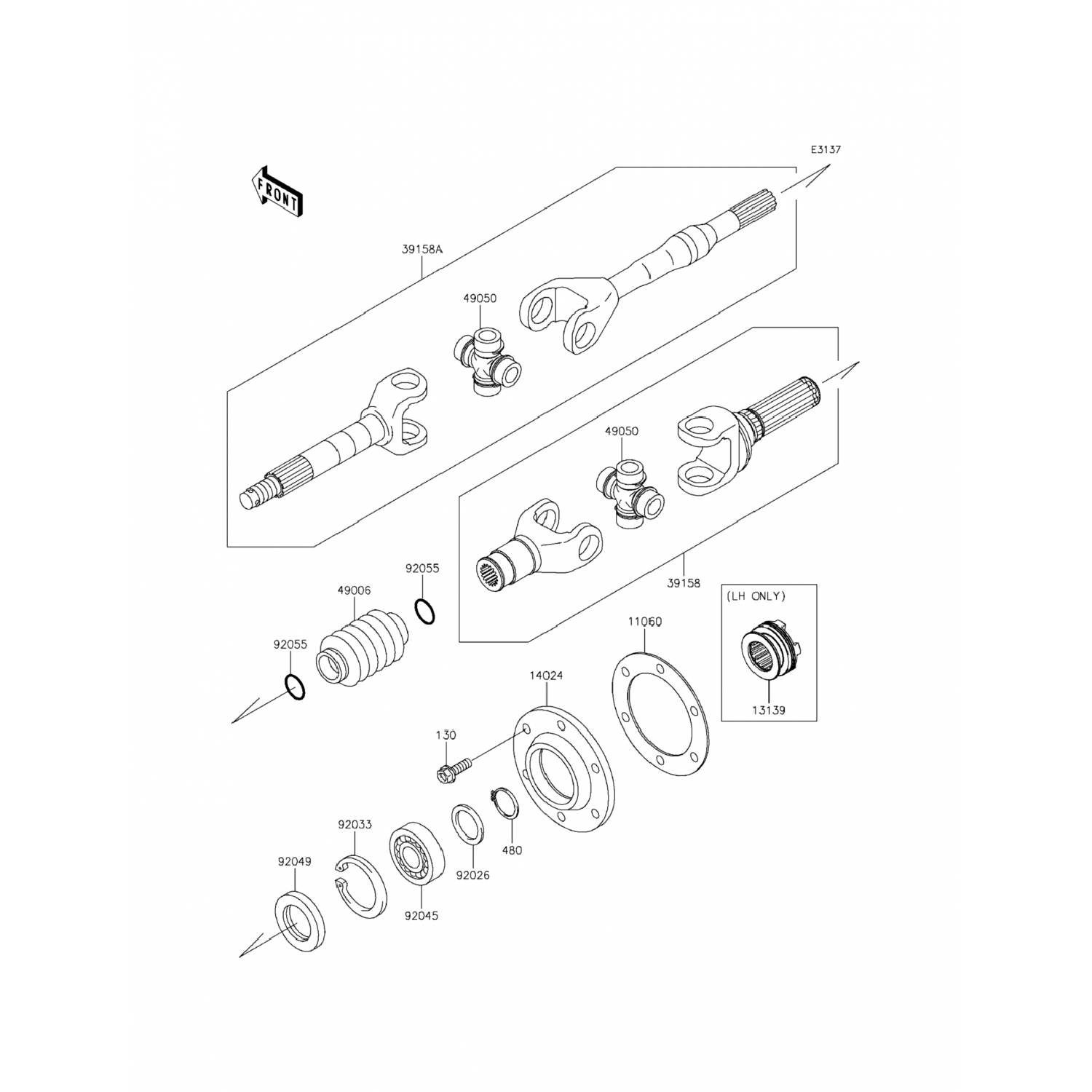 E3137

FRONT

39158A

49050

49050

92055

49006

39158

(LH ONLY)

11060

92055

14024

13139

130

92033

480

92049

92026

92045