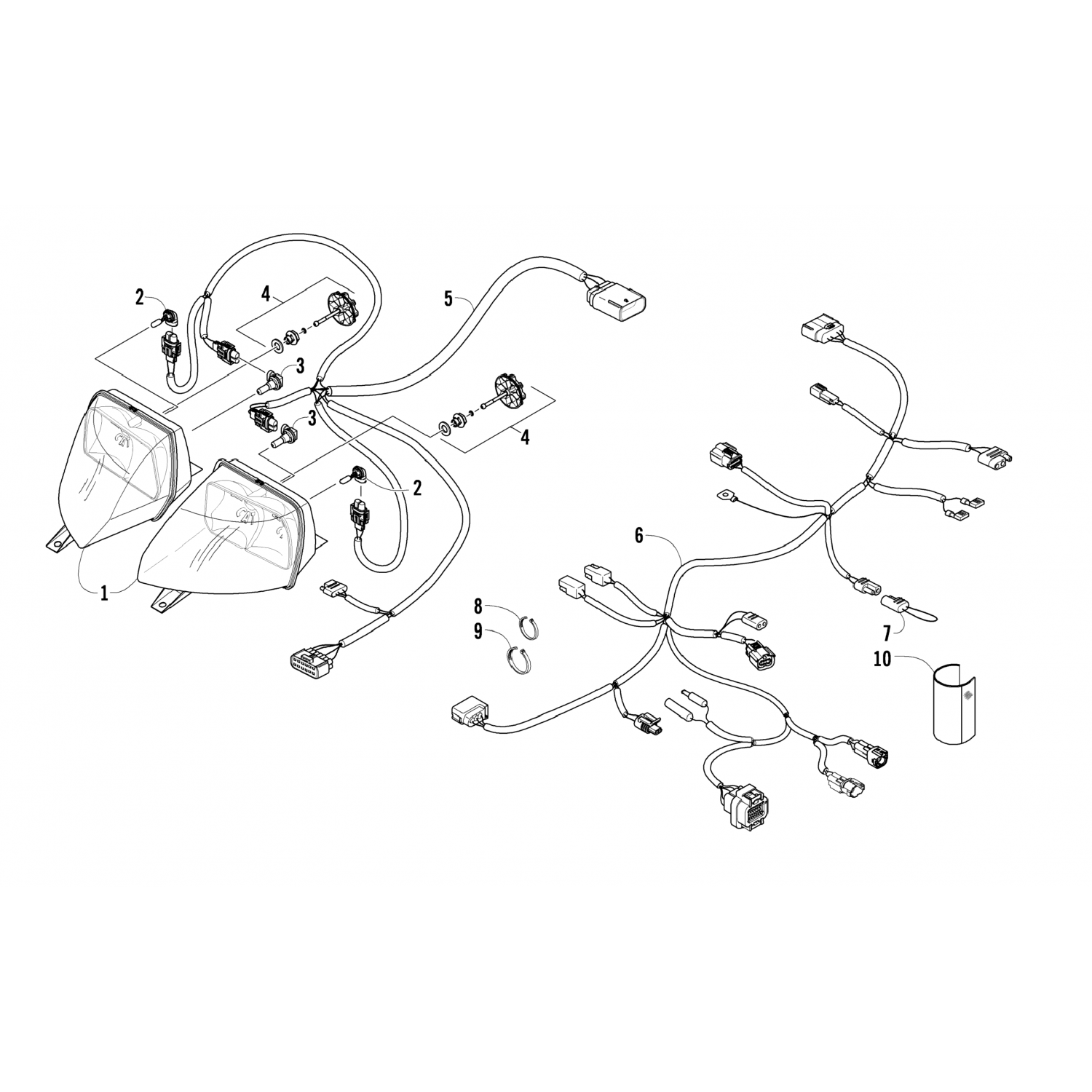 2
4
5
3
3
4
2
1
6
8
9
7
10