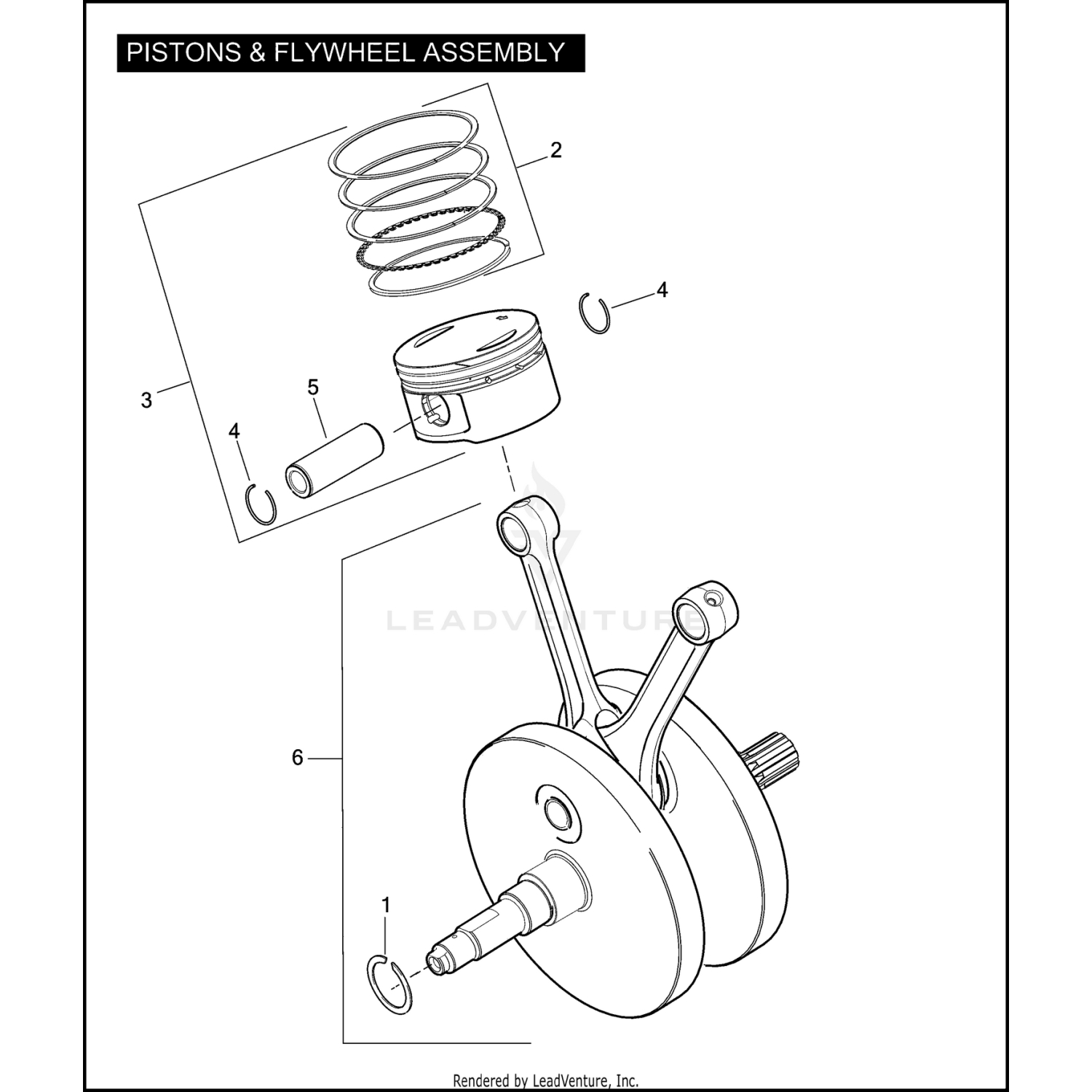 PISTONS & FLYWHEEL ASSEMBLY

2

4

3

5

4

LEADVENTURE

6

1

Rendered by LeadVenture, Inc.