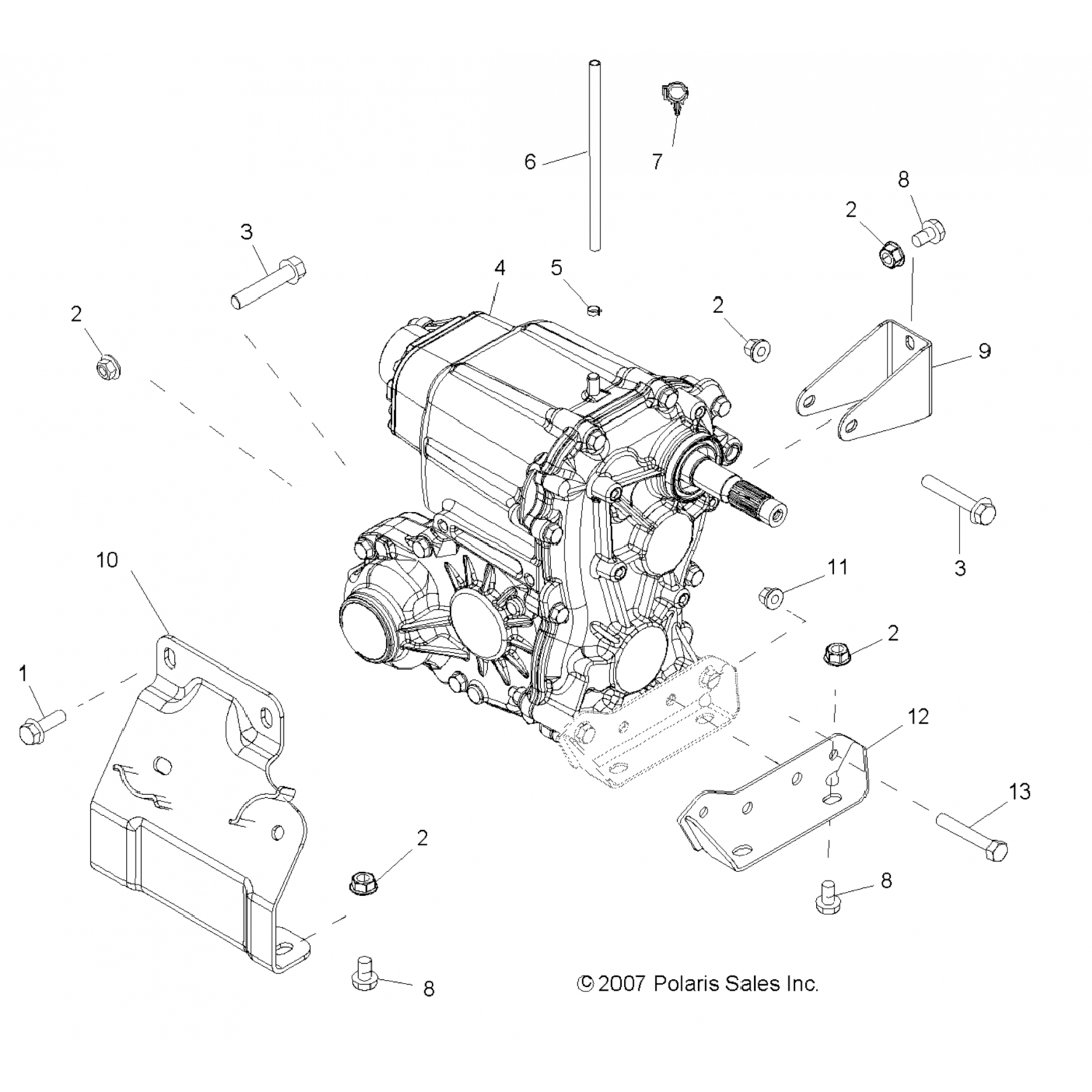 6
7
8
2
3
4
5
2
2
9
3
10
11
2
1
12
13
2
8
8
© 2007 Polaris Sales Inc.